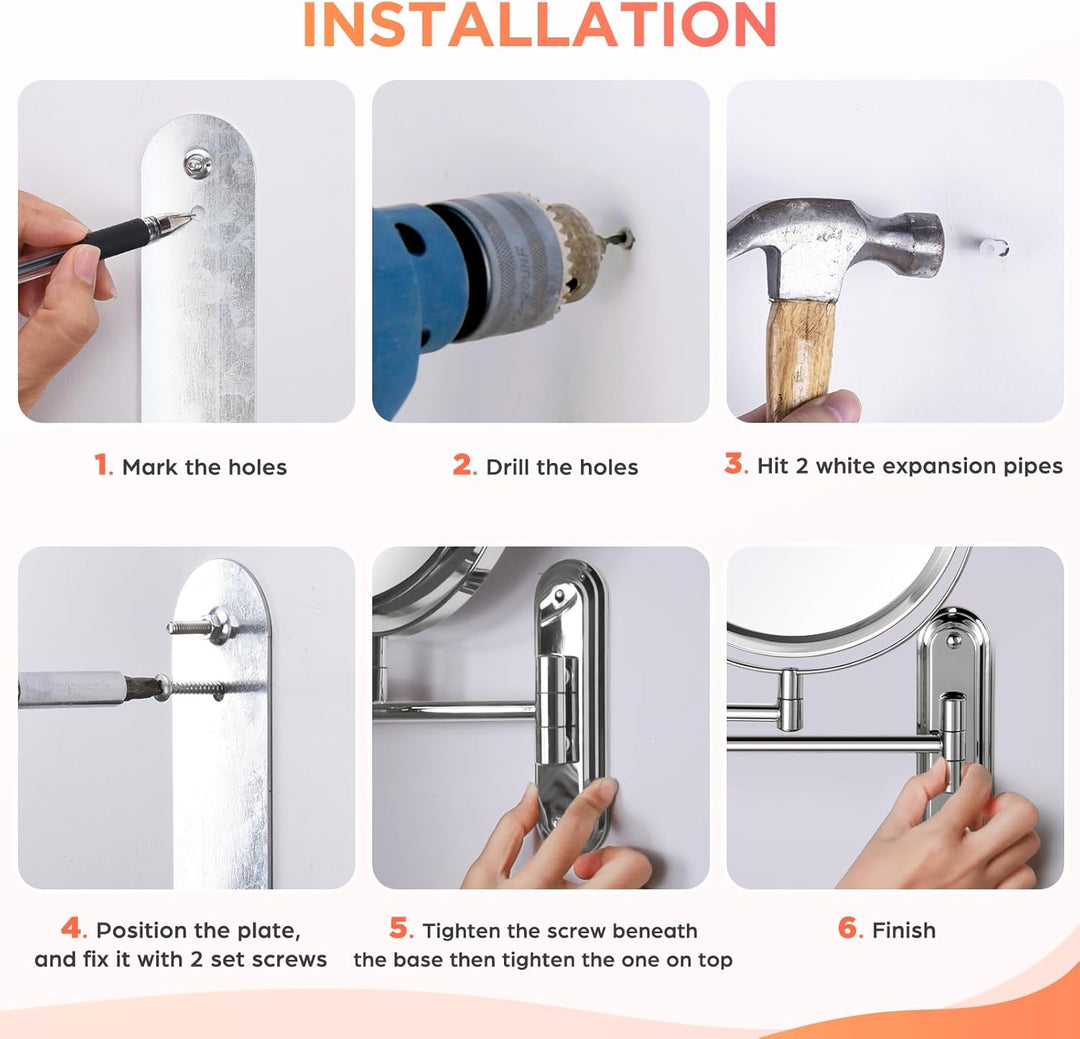 INSTALLATION

1. Mark the holes

2. Drill the holes

3. Hit 2 white expansion pipes

4. Position the plate, and fix it with 2 set screws

5. Tighten the screw beneath the base then tighten the one on top

6. Finish