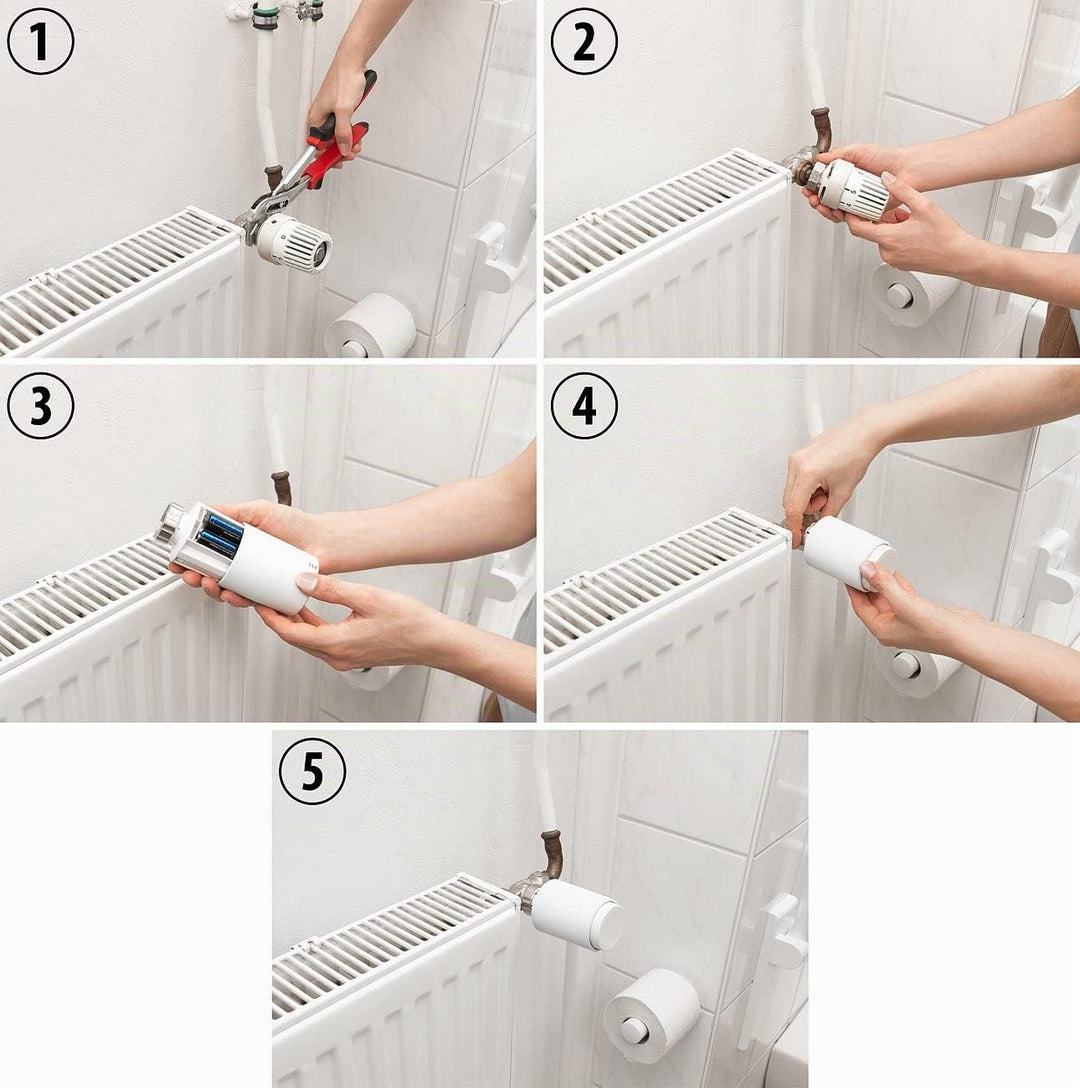 1

2

3

4

5