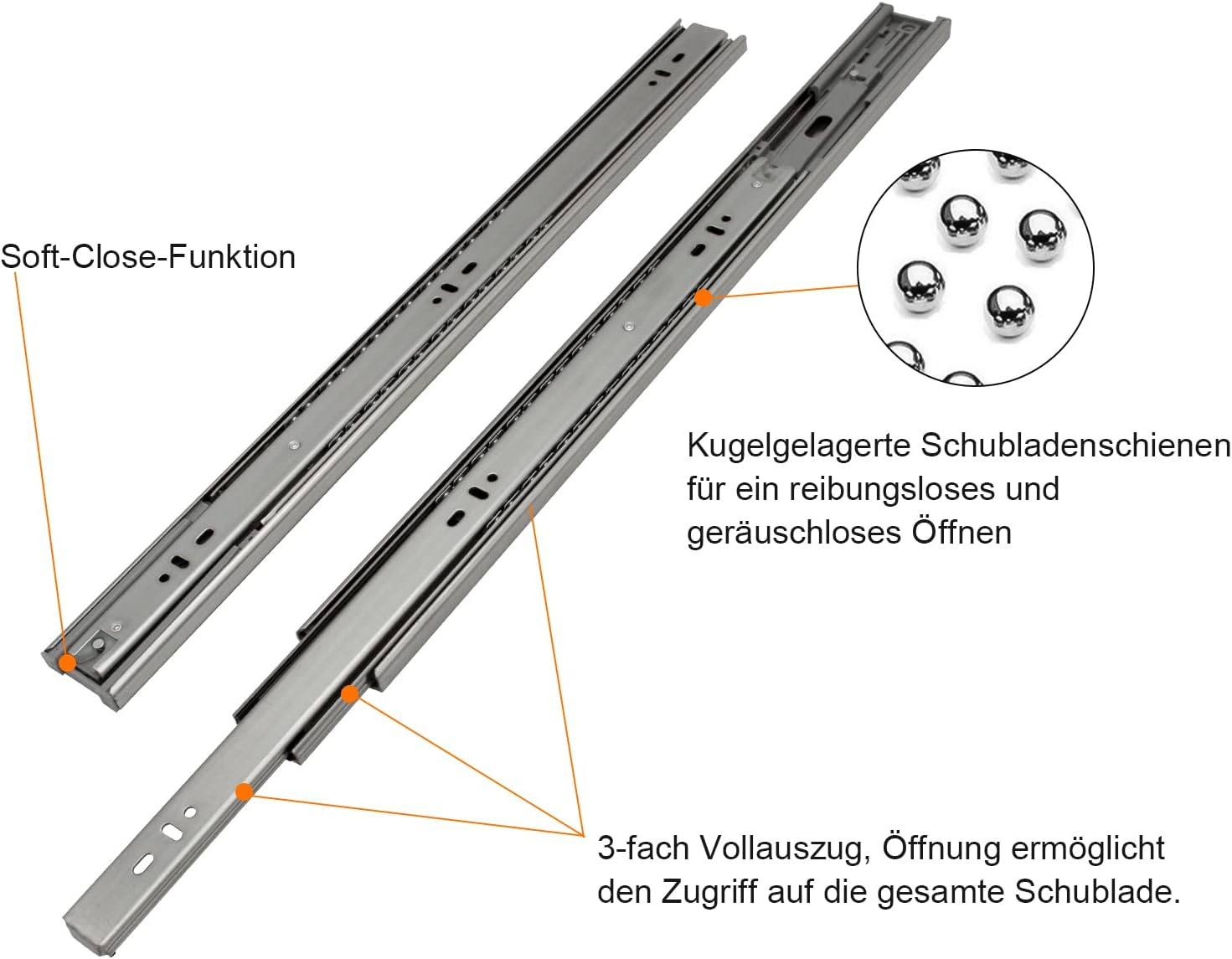 Soft-Close-Funktion

Kugelgelagerte Schubladenschienen für ein reibungsloses und geräuschloses Öffnen

3-fach Vollauszug, Öffnung ermöglicht den Zugriff auf die gesamte Schublade.