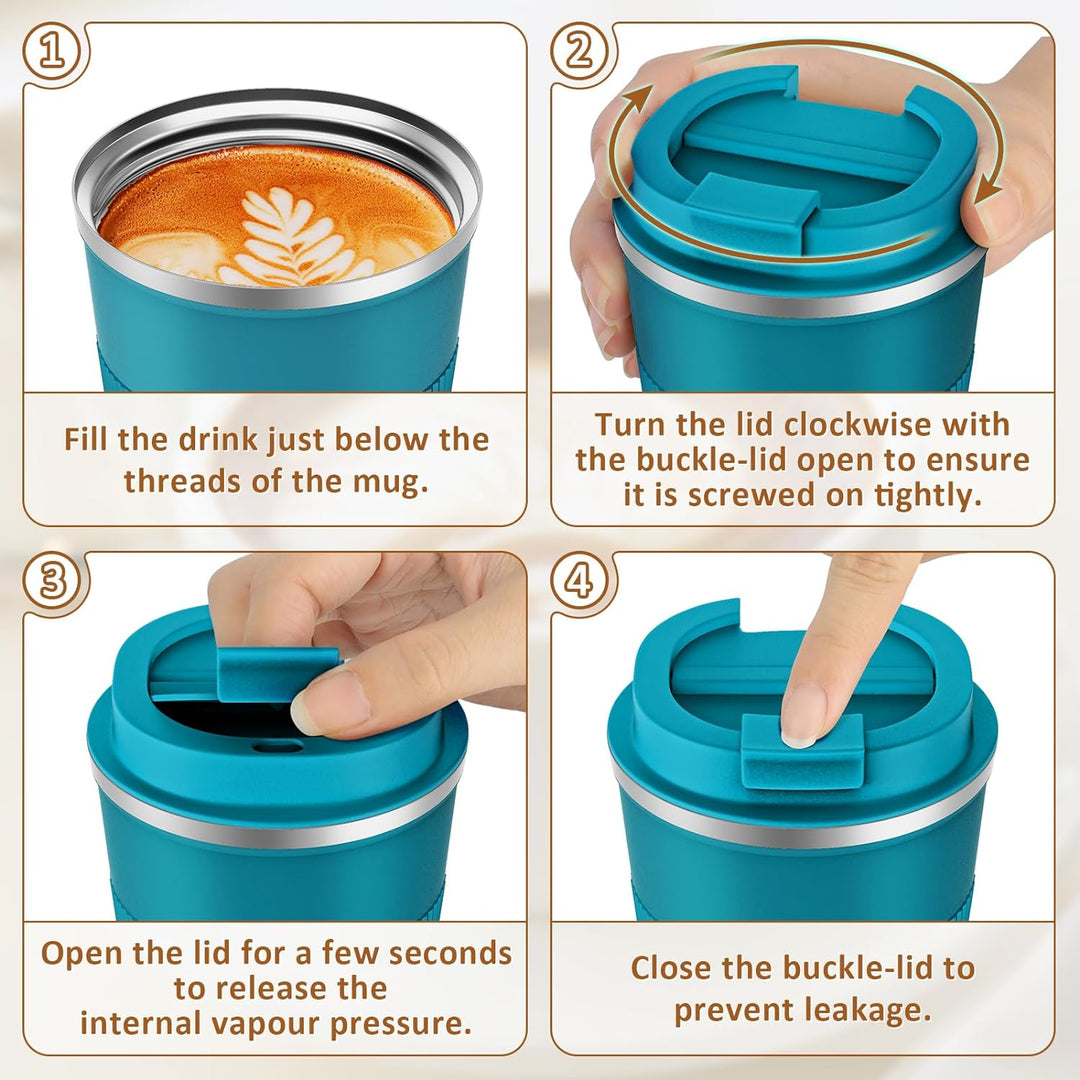 ①

Fill the drink just below the threads of the mug.

②

Turn the lid clockwise with the buckle-lid open to ensure it is screwed on tightly.

③

Open the lid for a few seconds to release the internal vapour pressure.

④

Close the buckle-lid to prevent leakage.