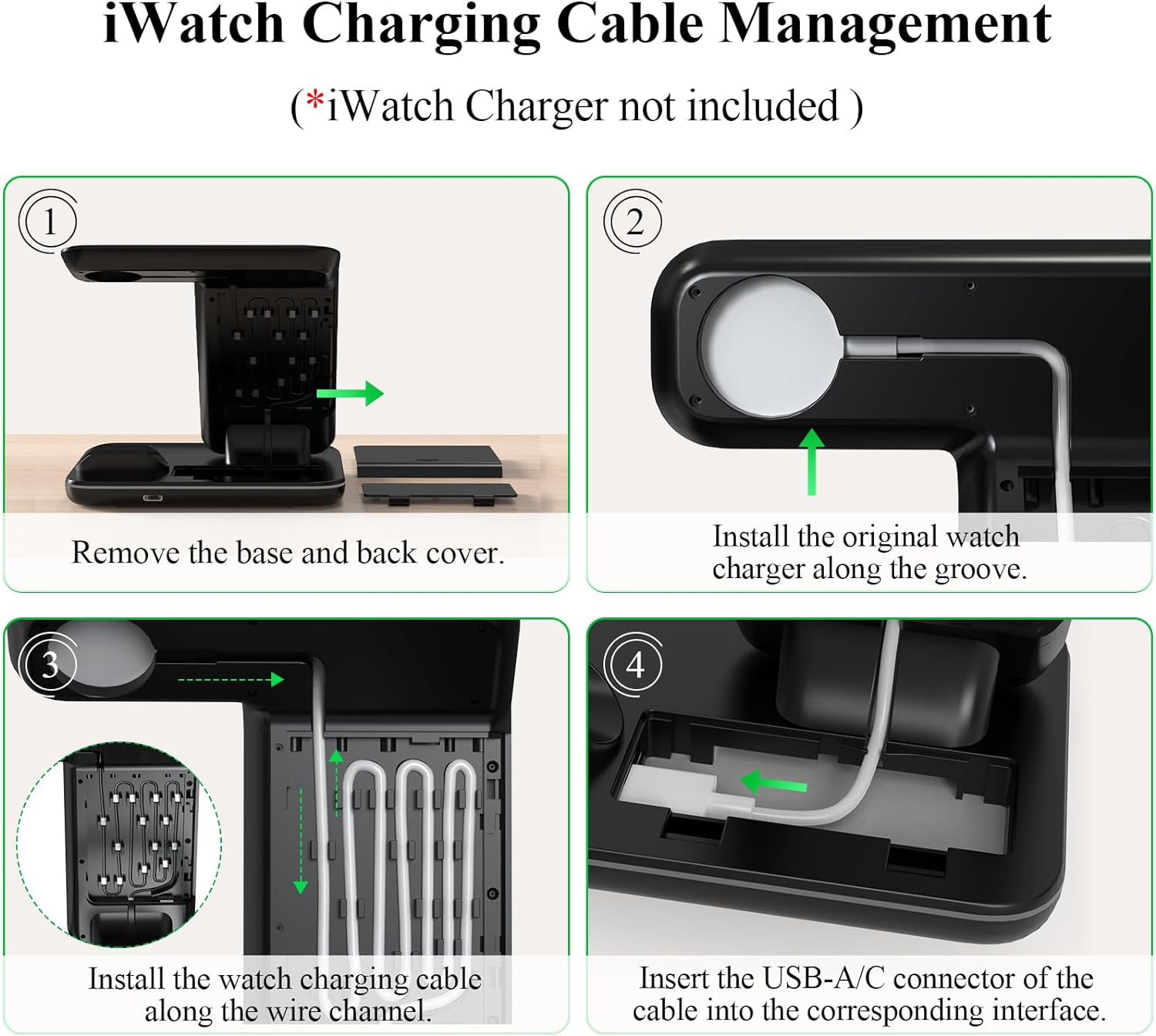 iWatch Charging Cable Management

(*iWatch Charger not included )

1

Remove the base and back cover.

2

Install the original watch charger along the groove.

3

Install the watch charging cable along the wire channel.

4

Insert the USB-A/C connector of the cable into the corresponding interface.