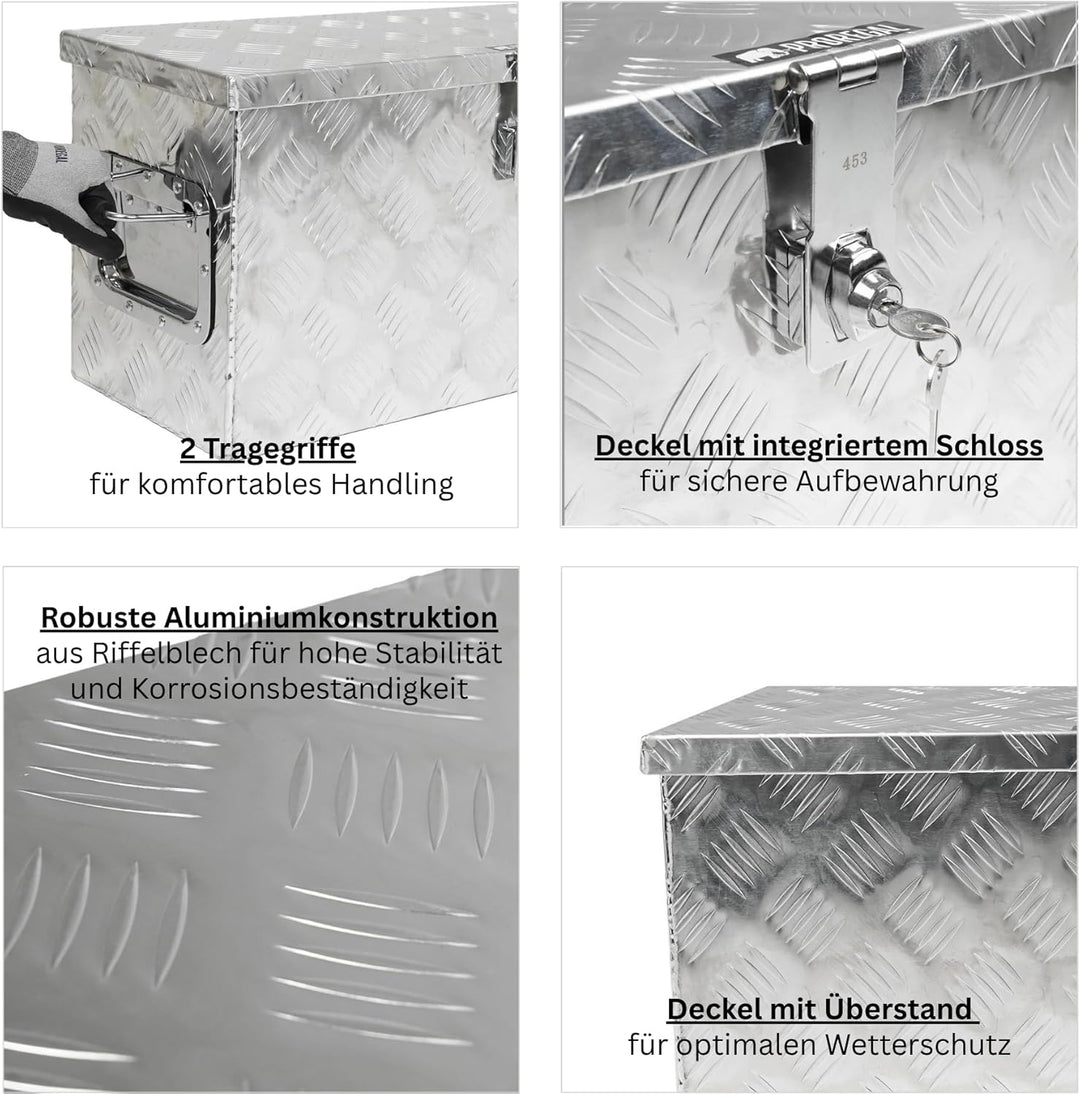 2 Tragegriffe
für komfortables Handling

PROREGAL
453

Deckel mit integriertem Schloss
für sichere Aufbewahrung

Robuste Aluminiumkonstruktion
aus Riffelblech für hohe Stabilität und Korrosionsbeständigkeit

Deckel mit Überstand
für optimalen Wetterschutz