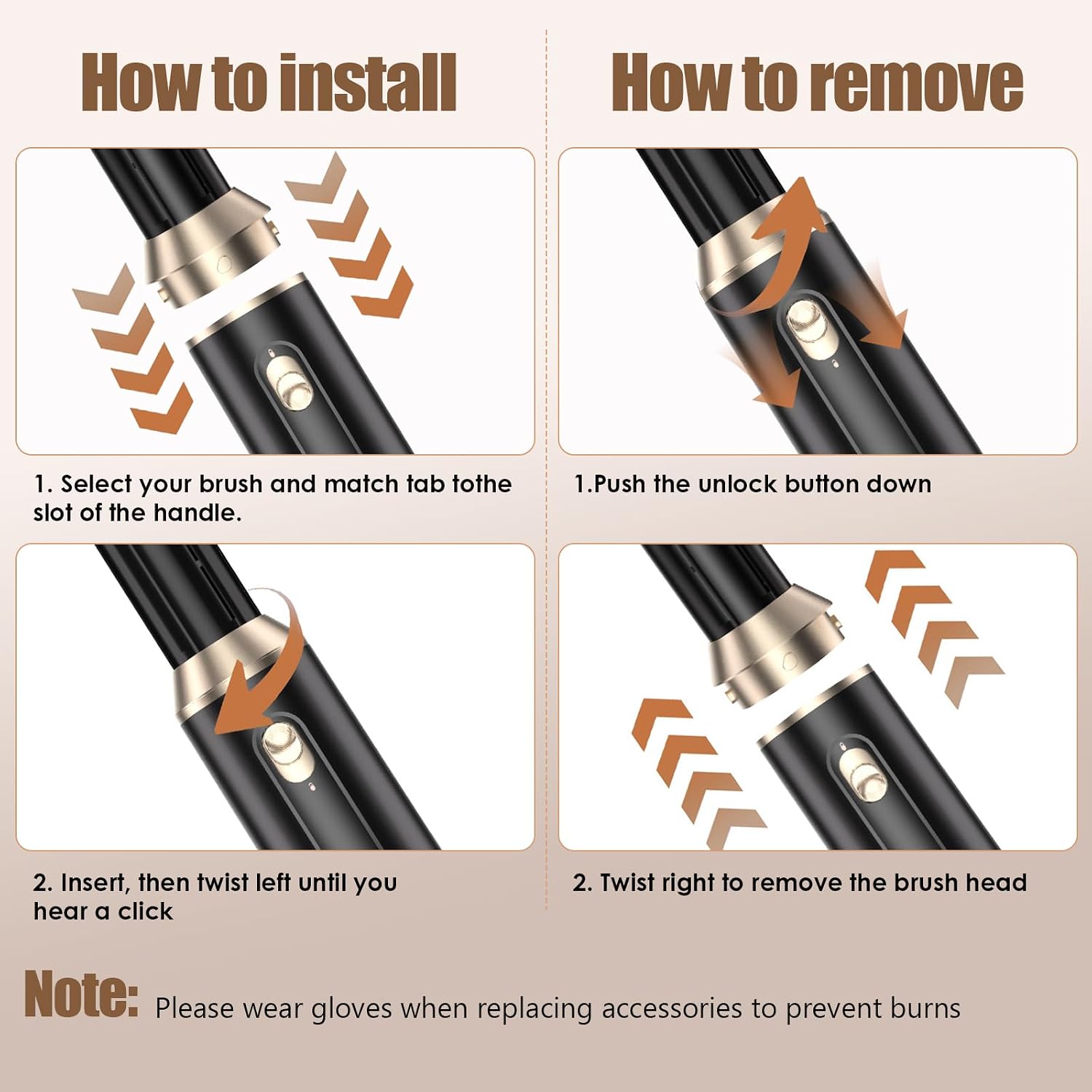 How to install

1. Select your brush and match tab tothe slot of the handle.

2. Insert, then twist left until you hear a click

How to remove

1.Push the unlock button down

2. Twist right to remove the brush head

Note: Please wear gloves when replacing accessories to prevent burns