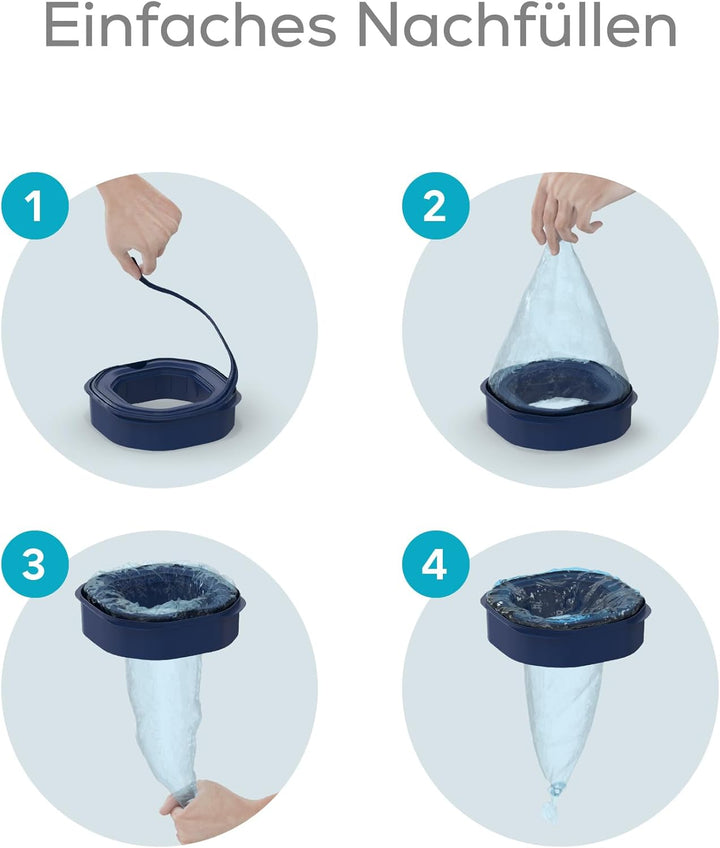 Einfaches Nachfüllen

1

2

3

4