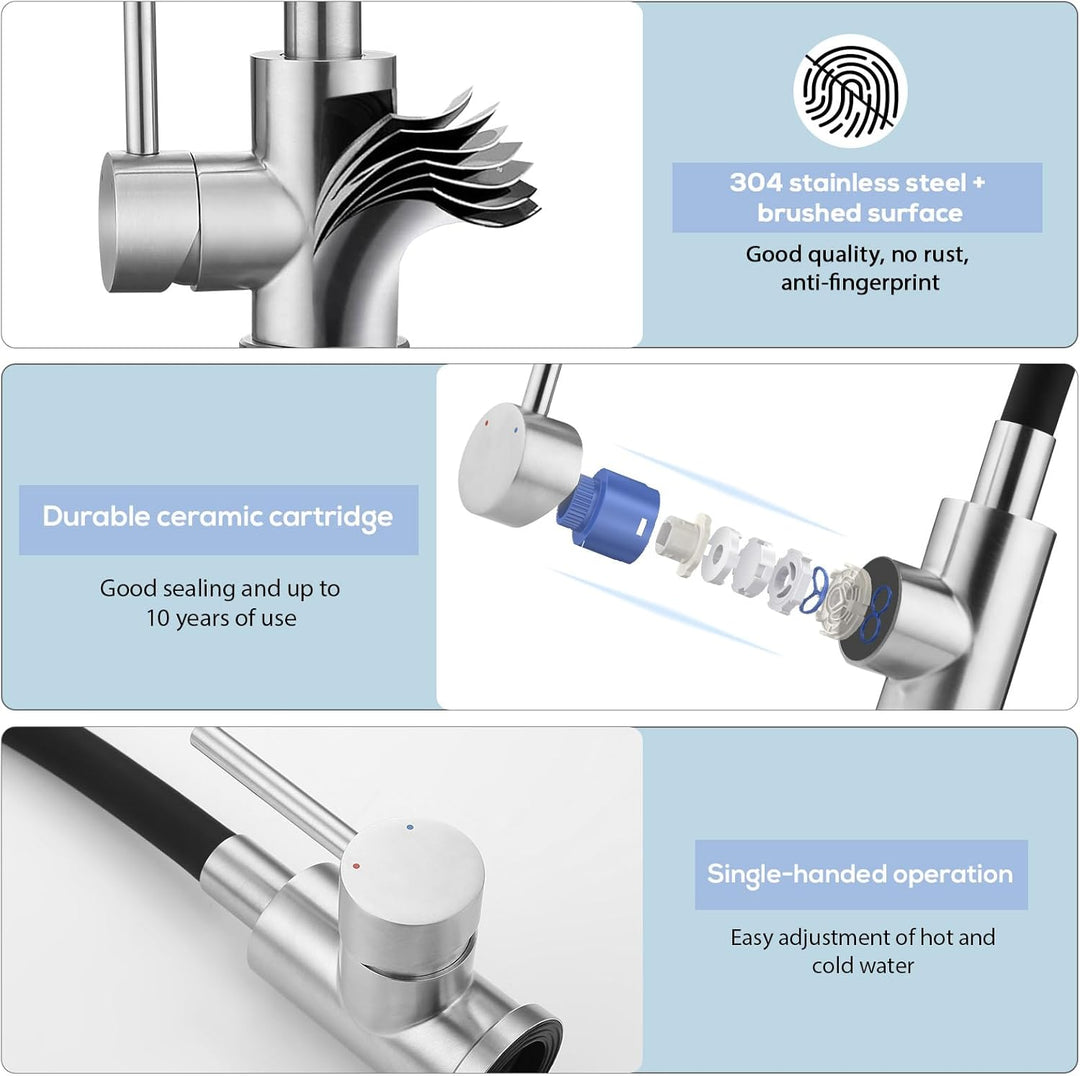 304 stainless steel + brushed surface

Good quality, no rust, anti-fingerprint

Durable ceramic cartridge

Good sealing and up to 10 years of use

Single-handed operation

Easy adjustment of hot and cold water