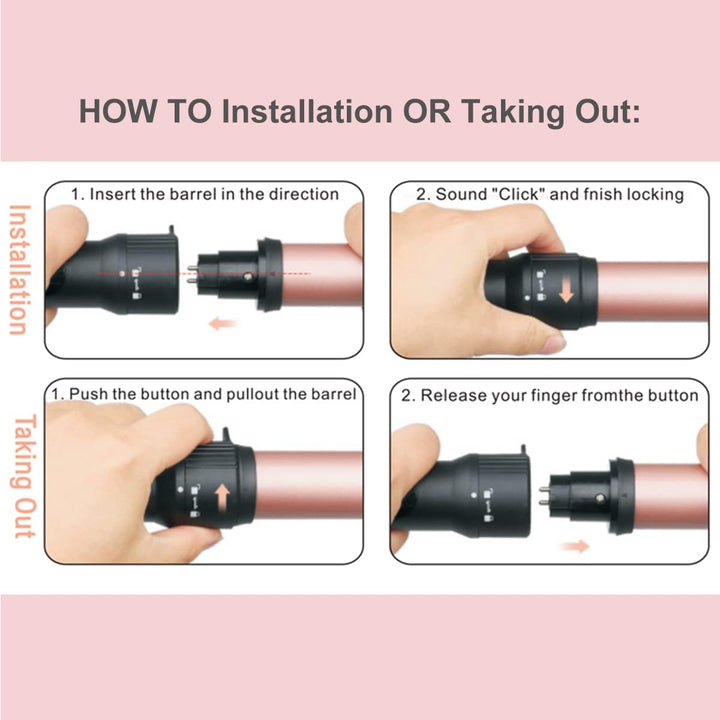 HOW TO Installation OR Taking Out:

Installation

1. Insert the barrel in the direction

2. Sound "Click" and fnish locking

Taking Out

1. Push the button and pullout the barrel

2. Release your finger fromthe button