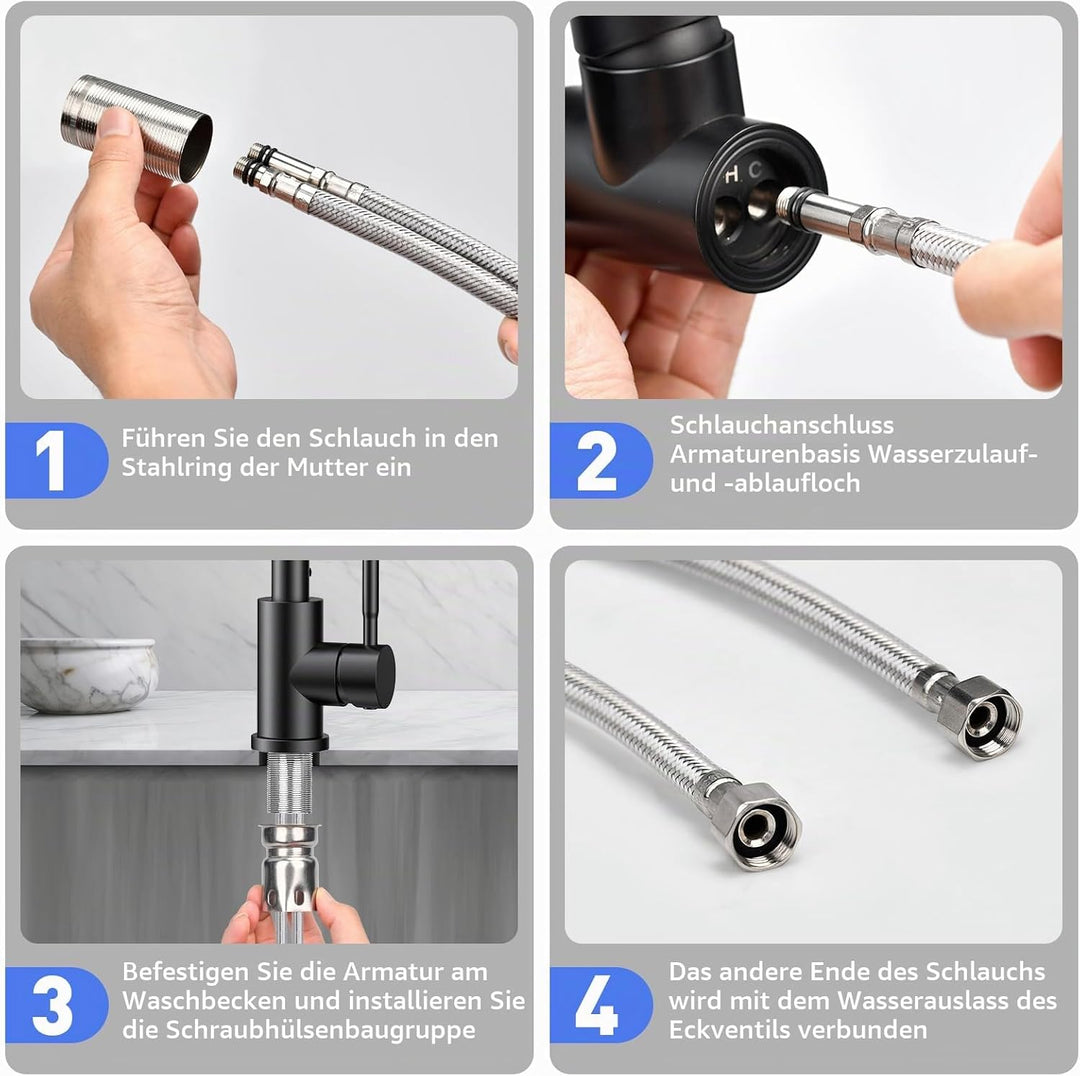 H C

1 Führen Sie den Schlauch in den Stahlring der Mutter ein

2 Schlauchanschluss Armaturenbasis Wasserzulauf- und -ablaufloch

3 Befestigen Sie die Armatur am Waschbecken und installieren Sie die Schraubhülsenbaugruppe

4 Das andere Ende des Schlauchs wird mit dem Wasserauslass des Eckventils verbunden