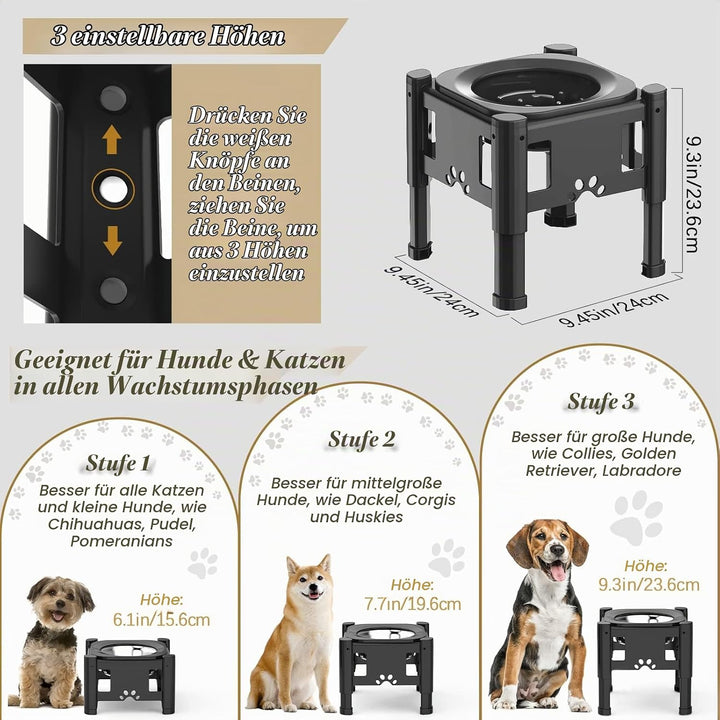 3 einstellbare Höhen

Drücken Sie die weißen Knöpfe an den Beinen, ziehen Sie die Beine, um aus 3 Höhen einzustellen

9.3in/23.6cm
9.45in/24cm
9.45in/24cm

Geeignet für Hunde & Katzen in allen Wachstumsphasen

Stufe 1
Besser für alle Katzen und kleine Hunde, wie Chihuahuas, Pudel, Pomeranians
Höhe:
6.1in/15.6cm

Stufe 2
Besser für mittelgroße Hunde, wie Dackel, Corgis und Huskies
Höhe:
7.7in/19.6cm

Stufe 3
Besser für große Hunde, wie Collies, Golden Retriever, Labradore
Höhe:
9.3in/23.6cm