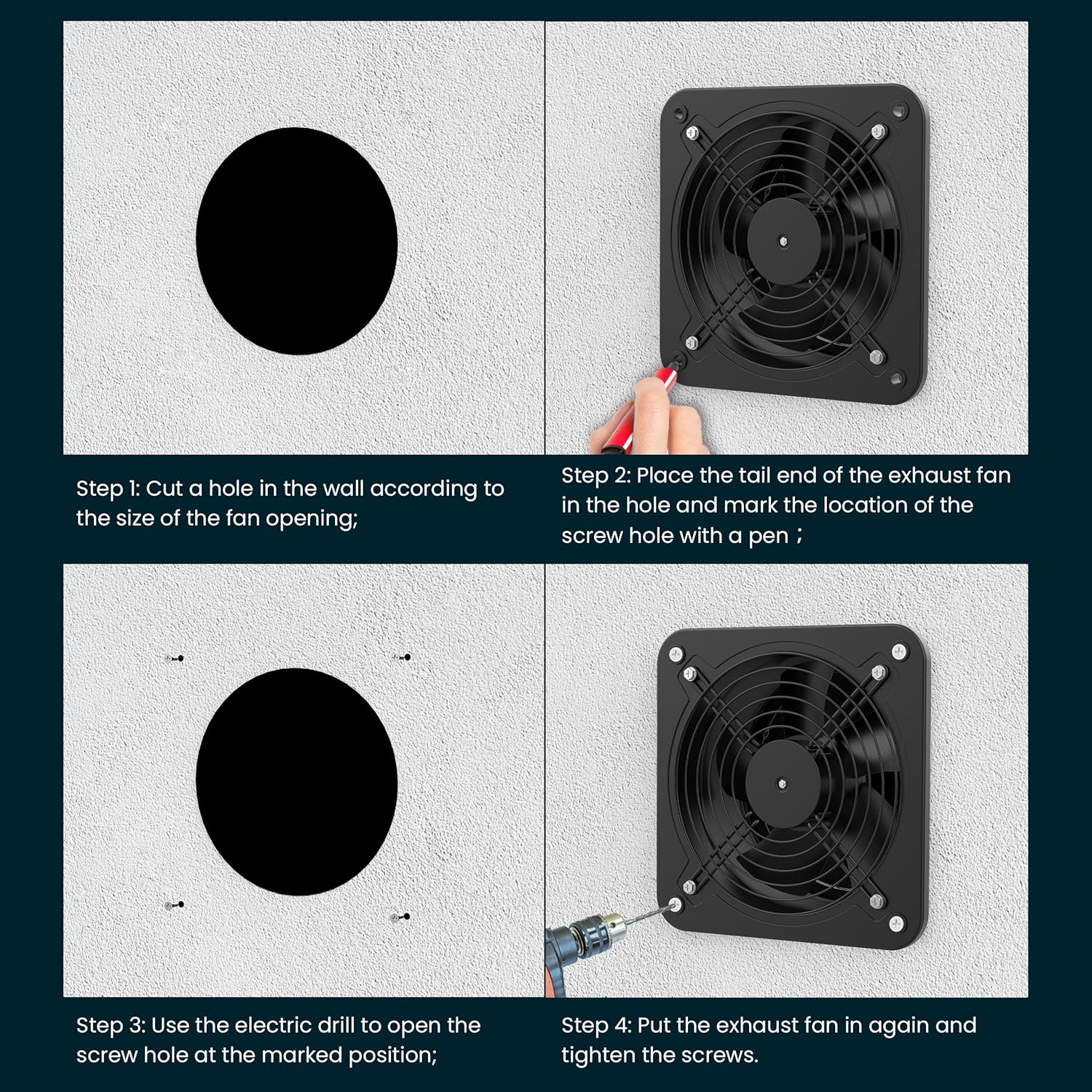 Step 1: Cut a hole in the wall according to the size of the fan opening;

Step 2: Place the tail end of the exhaust fan in the hole and mark the location of the screw hole with a pen；

Step 3: Use the electric drill to open the screw hole at the marked position;

Step 4: Put the exhaust fan in again and tighten the screws.