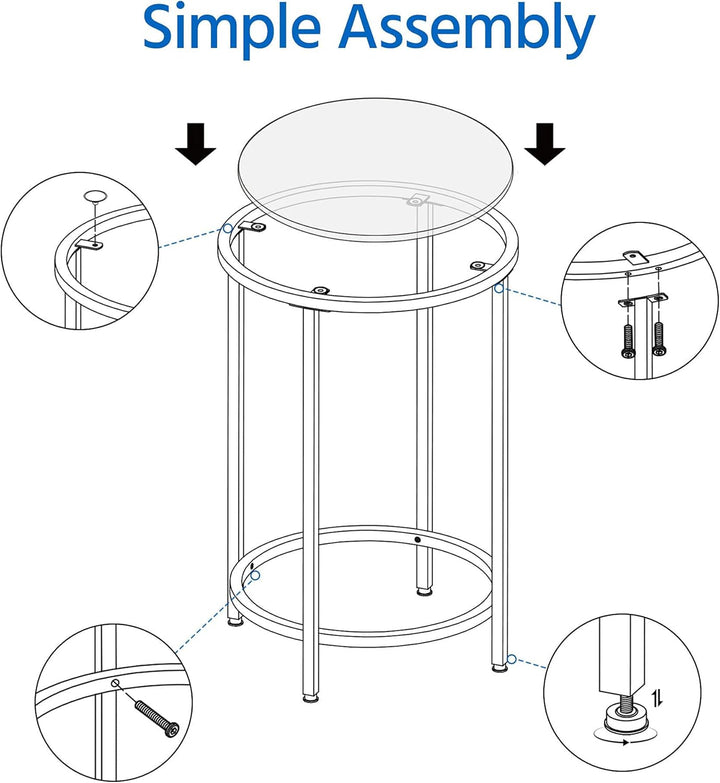 Simple Assembly