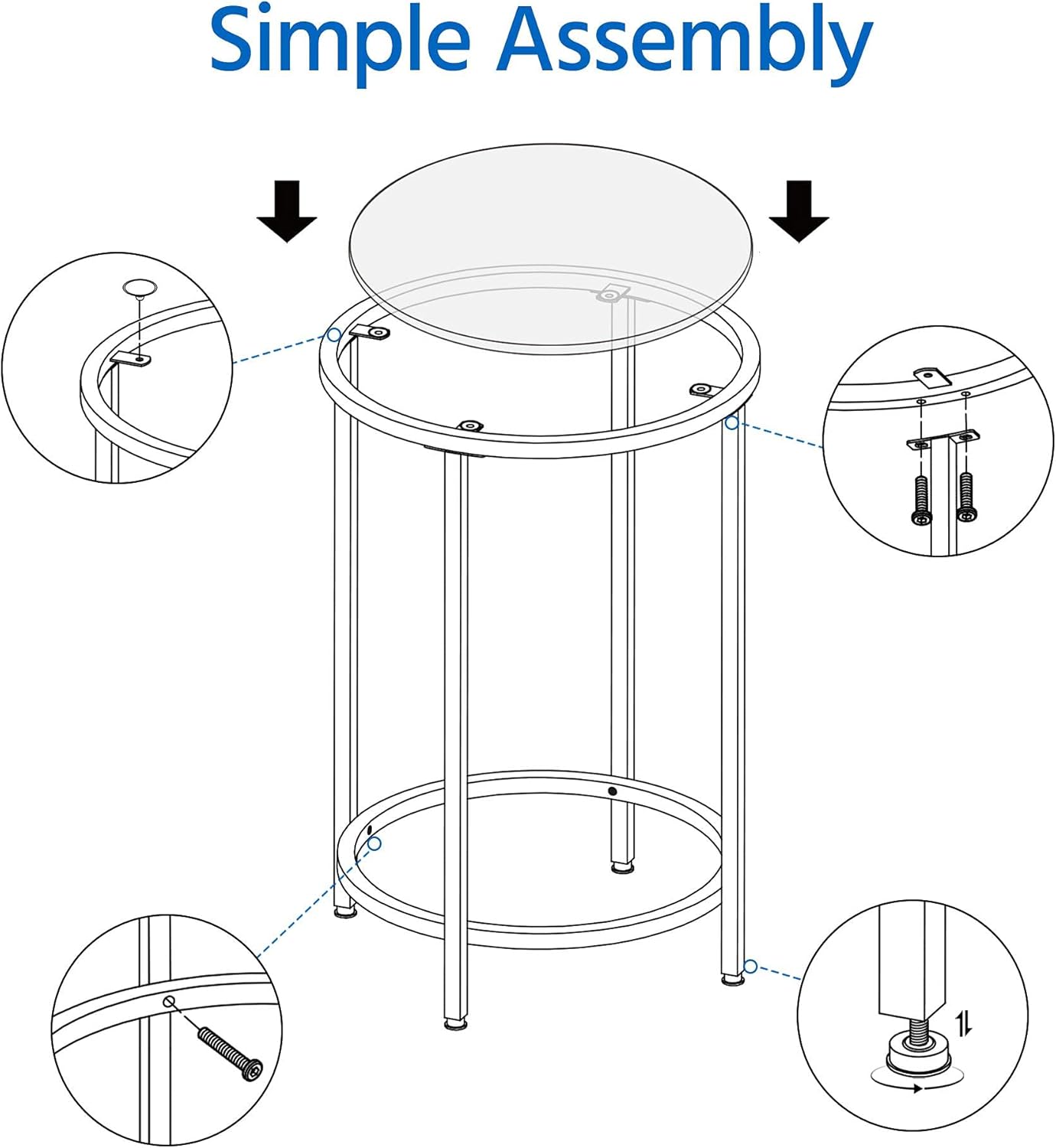 Simple Assembly