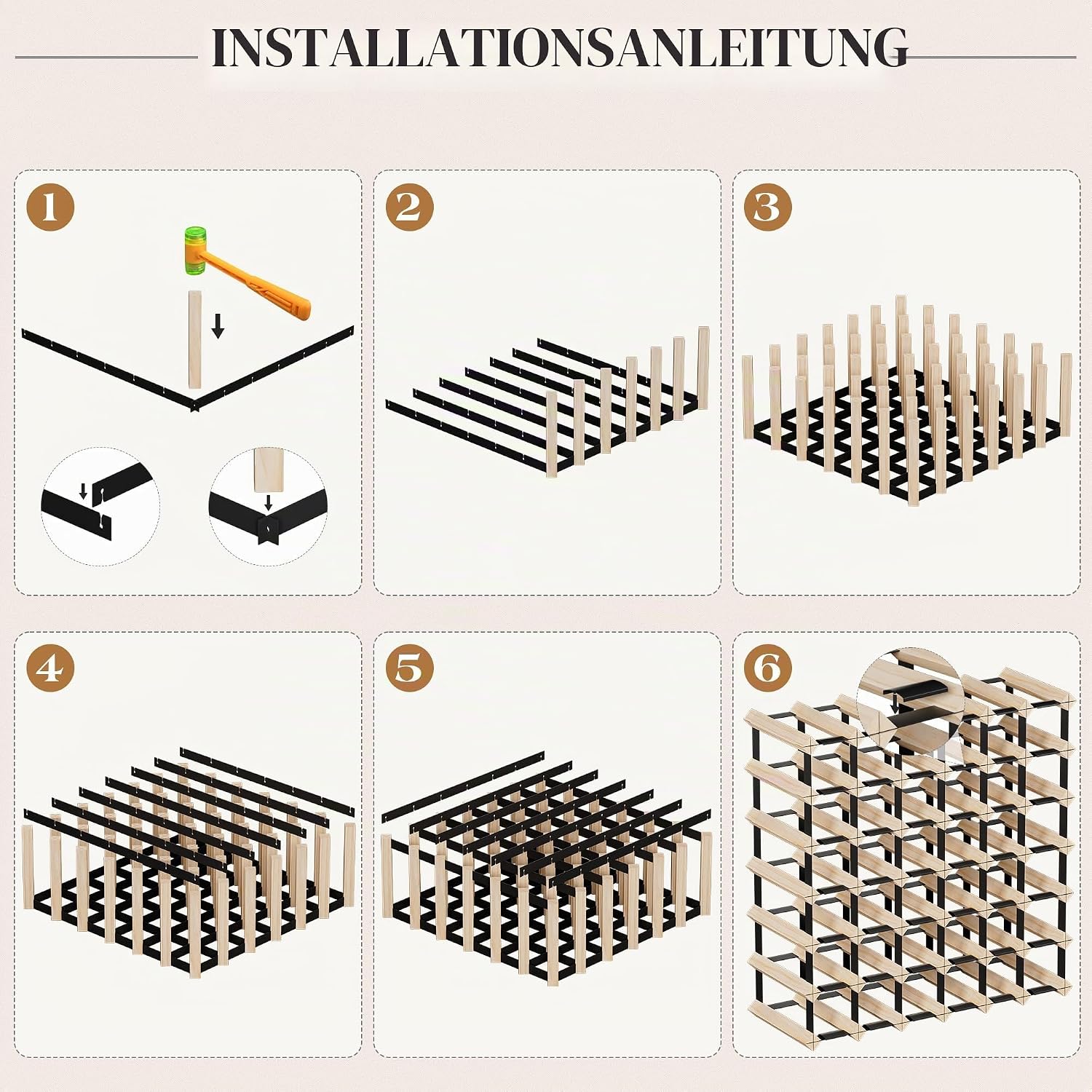 INSTALLATIONSANLEITUNG

1

2

3

4

5

6