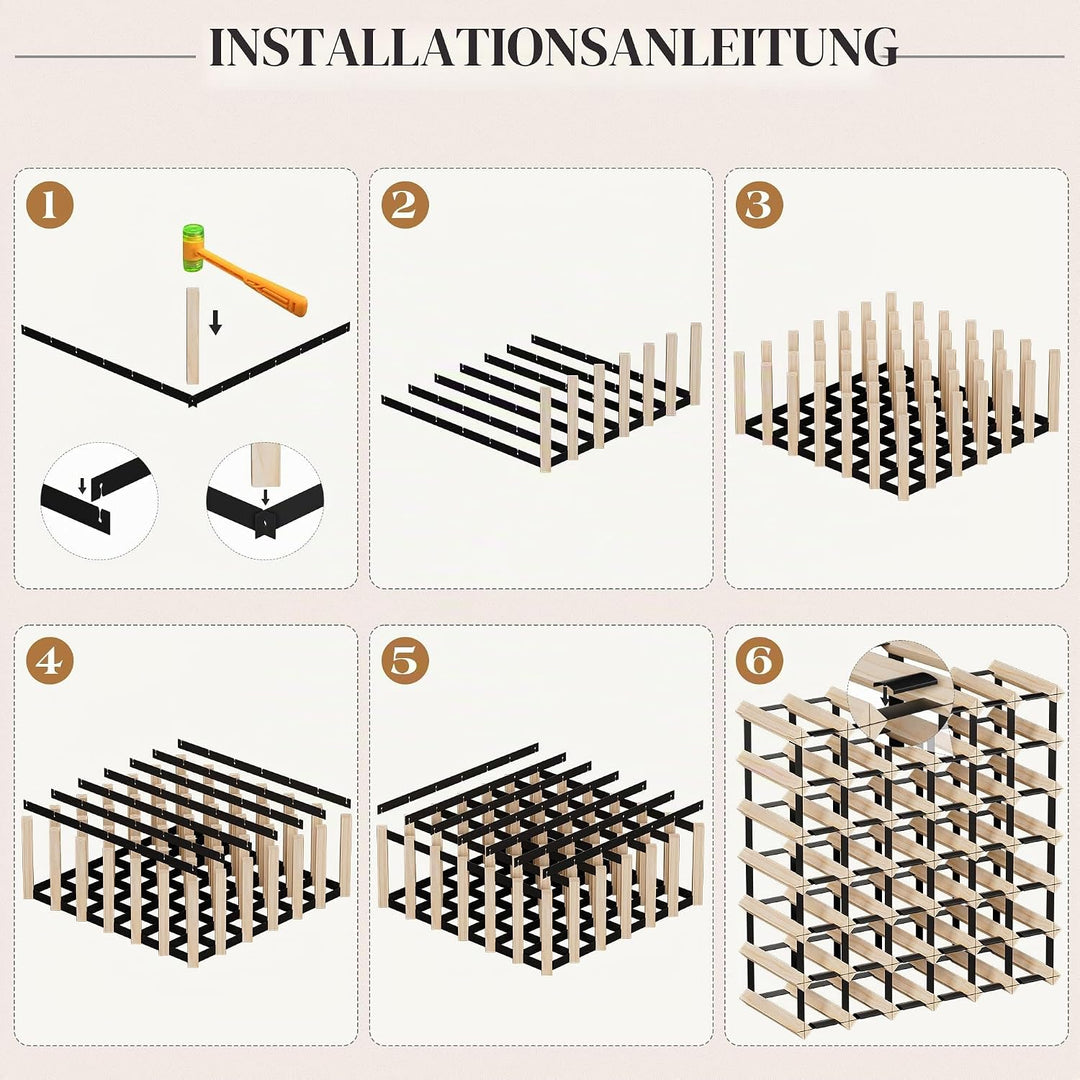 INSTALLATIONSANLEITUNG

1

2

3

4

5

6