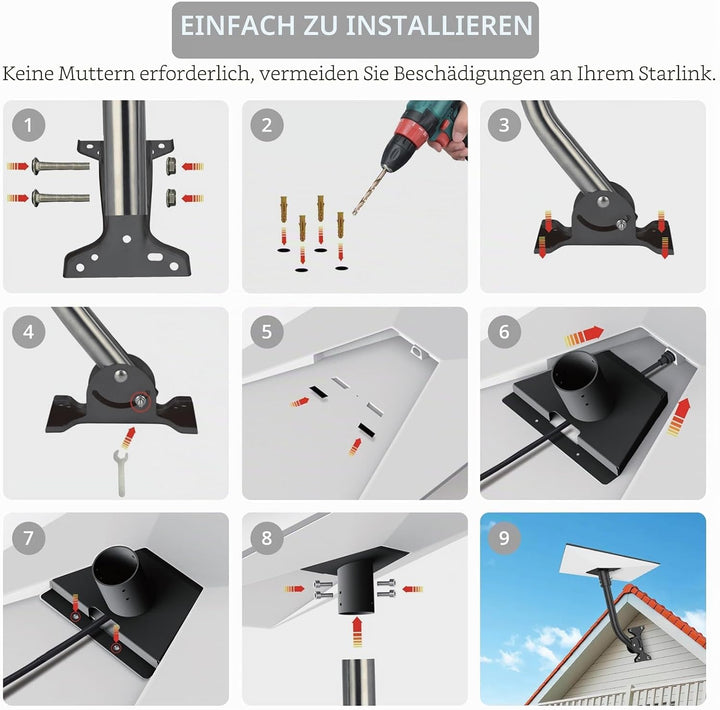 EINFACH ZU INSTALLIEREN

Keine Muttern erforderlich, vermeiden Sie Beschädigungen an Ihrem Starlink.

1

2

3

4

5

6

7

8

9