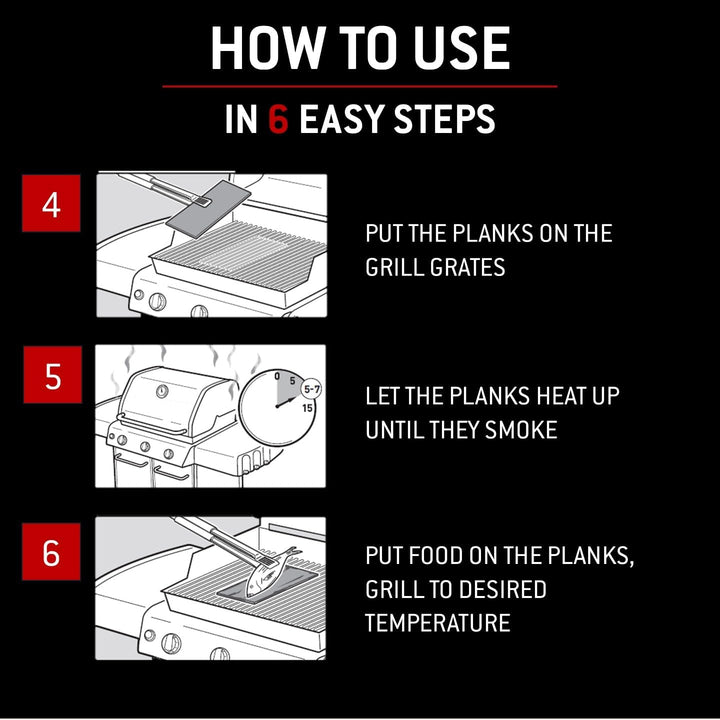 HOW TO USE

IN 6 EASY STEPS

4

PUT THE PLANKS ON THE GRILL GRATES

5

0 5 5-7 15

LET THE PLANKS HEAT UP UNTIL THEY SMOKE

6

PUT FOOD ON THE PLANKS, GRILL TO DESIRED TEMPERATURE