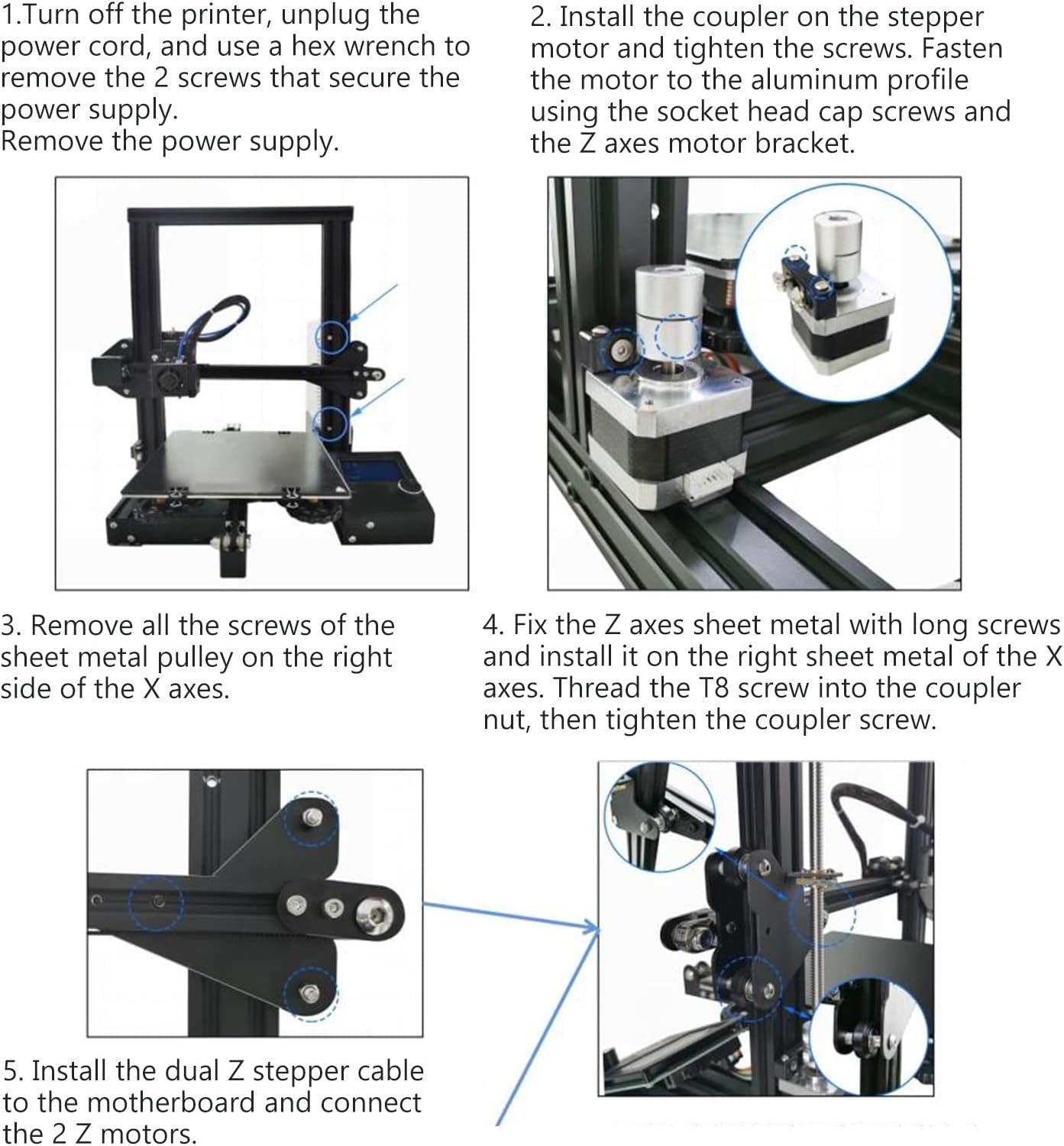 1.Turn off the printer, unplug the power cord, and use a hex wrench to remove the 2 screws that secure the power supply.
Remove the power supply.

2. Install the coupler on the stepper motor and tighten the screws. Fasten the motor to the aluminum profile using the socket head cap screws and the Z axes motor bracket.

3. Remove all the screws of the sheet metal pulley on the right side of the X axes.

4. Fix the Z axes sheet metal with long screws and install it on the right sheet metal of the X axes. Thread the T8 screw into the coupler nut, then tighten the coupler screw.

5. Install the dual Z stepper cable to the motherboard and connect the 2 Z motors.