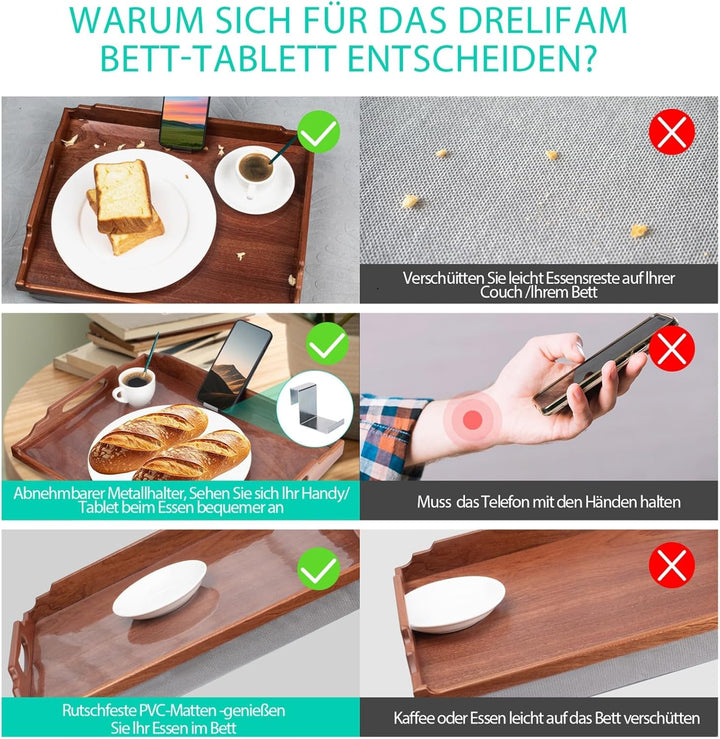 WARUM SICH FÜR DAS DRELIFAM BETT-TABLETT ENTSCHEIDEN?

Verschütten Sie leicht Essensreste auf Ihrer Couch /Ihrem Bett

Abnehmbarer Metallhalter, Sehen Sie sich Ihr Handy/ Tablet beim Essen bequemer an

Muss das Telefon mit den Händen halten

Rutschfeste PVC-Matten -genießen Sie Ihr Essen im Bett

Kaffee oder Essen leicht auf das Bett verschütten