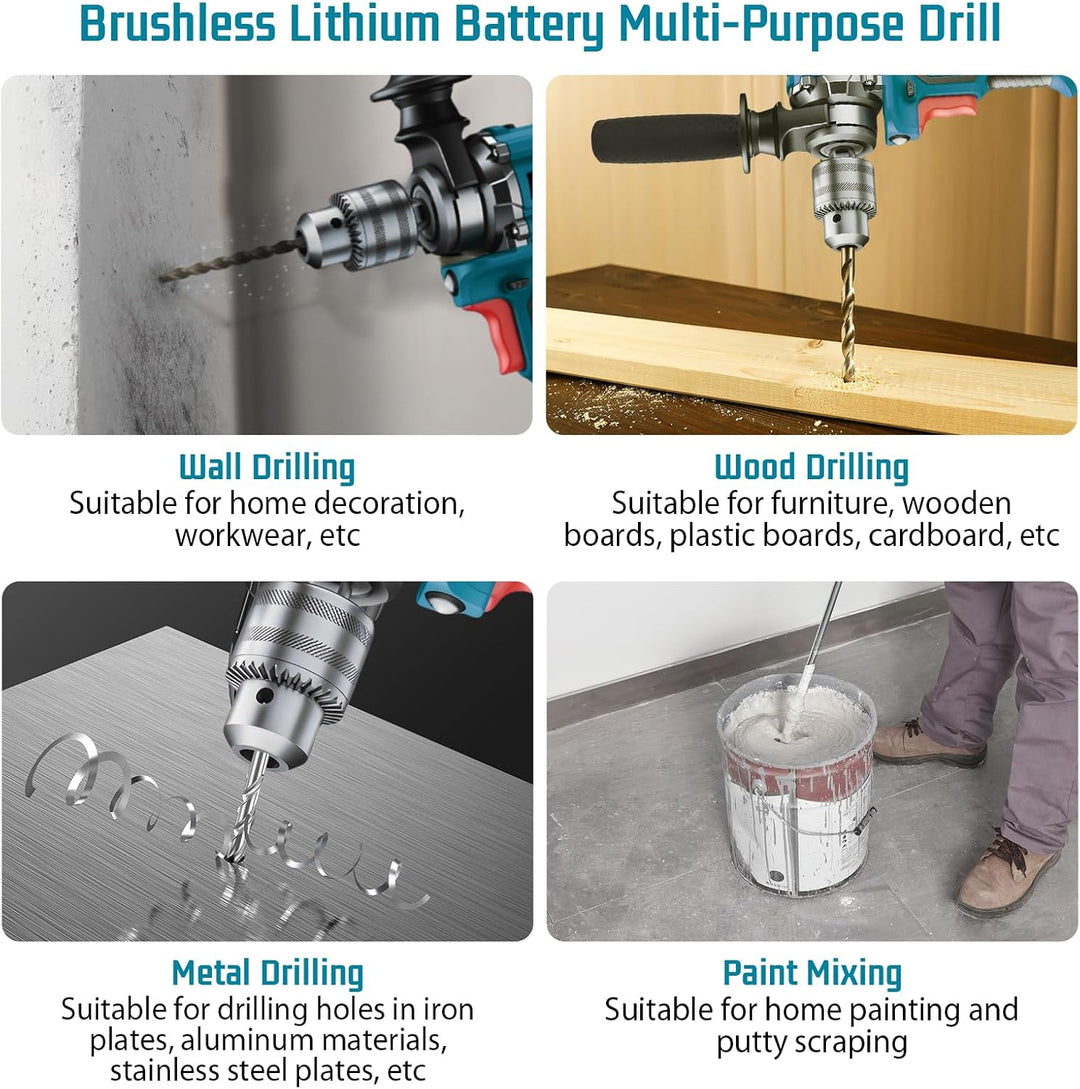 Brushless Lithium Battery Multi-Purpose Drill

Wall Drilling
Suitable for home decoration, workwear, etc

Wood Drilling
Suitable for furniture, wooden boards, plastic boards, cardboard, etc

Metal Drilling
Suitable for drilling holes in iron plates, aluminum materials, stainless steel plates, etc

Paint Mixing
Suitable for home painting and putty scraping