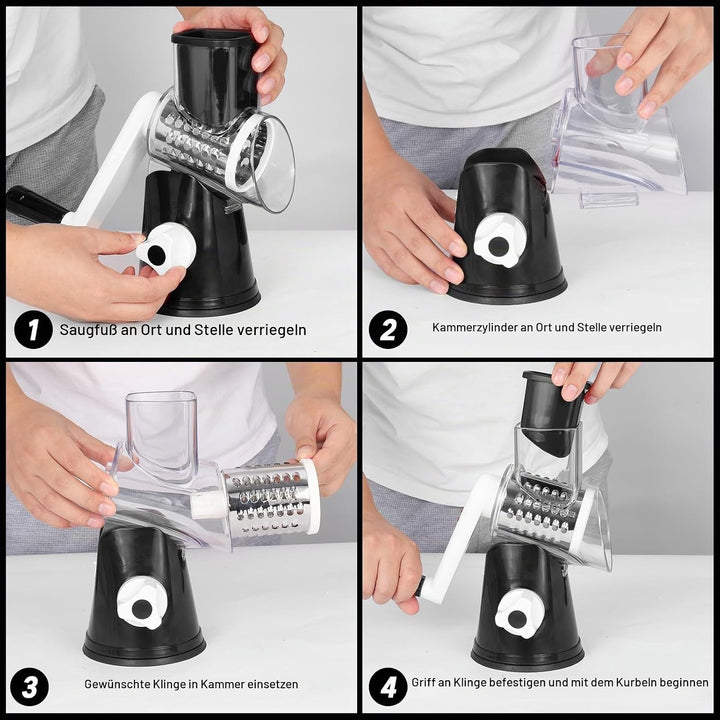 1 Saugfuß an Ort und Stelle verriegeln

2 Kammerzylinder an Ort und Stelle verriegeln

3 Gewünschte Klinge in Kammer einsetzen

4 Griff an Klinge befestigen und mit dem Kurbeln beginnen