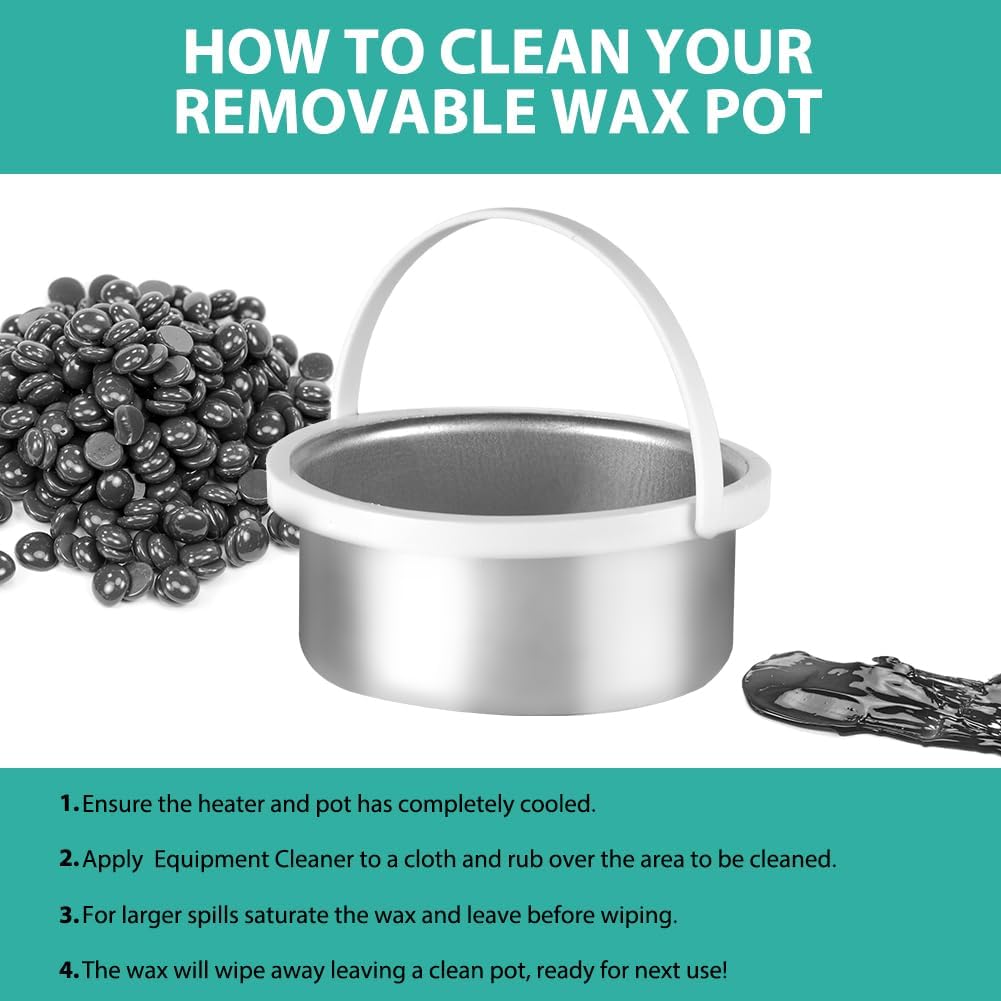 HOW TO CLEAN YOUR REMOVABLE WAX POT

1. Ensure the heater and pot has completely cooled.

2. Apply Equipment Cleaner to a cloth and rub over the area to be cleaned.

3. For larger spills saturate the wax and leave before wiping.

4. The wax will wipe away leaving a clean pot, ready for next use!