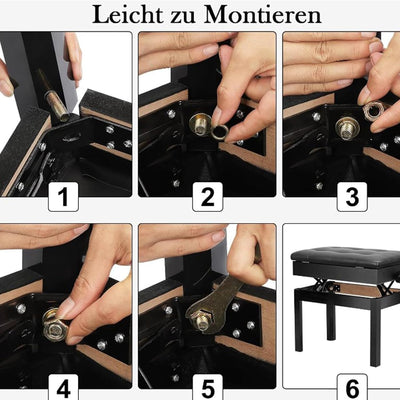 Leicht zu Montieren

1

2

3

4

5

6