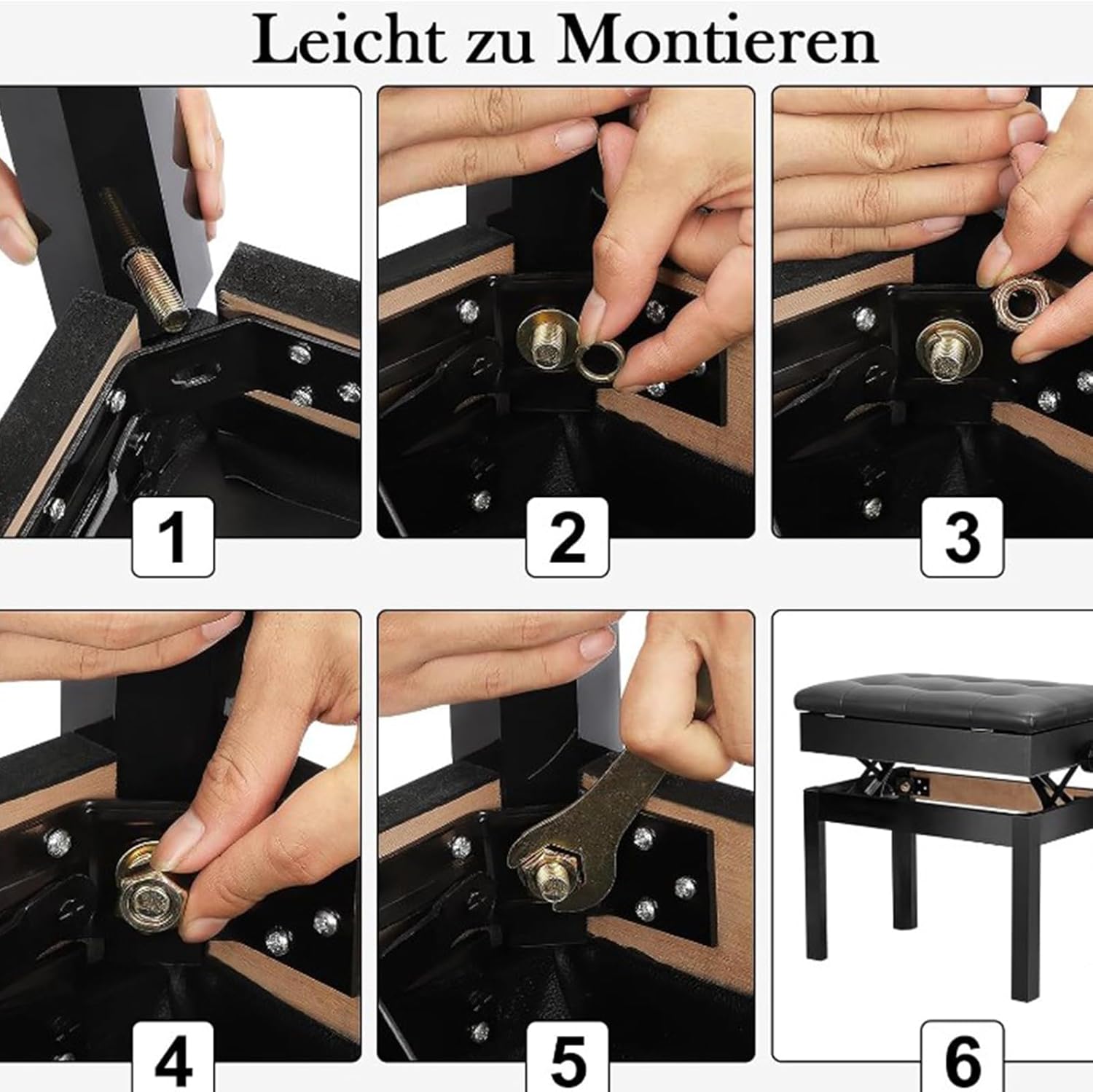 Leicht zu Montieren

1

2

3

4

5

6