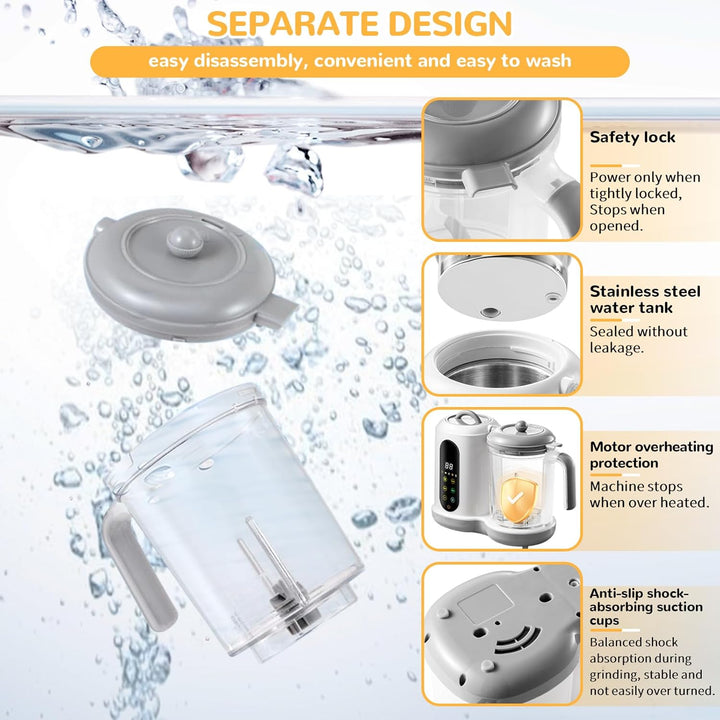 SEPARATE DESIGN

easy disassembly, convenient and easy to wash

Safety lock

Power only when tightly locked, Stops when opened.

Stainless steel water tank

Sealed without leakage.

Motor overheating protection

Machine stops when over heated.

Anti-slip shock-absorbing suction cups

Balanced shock absorption during grinding, stable and not easily over turned.