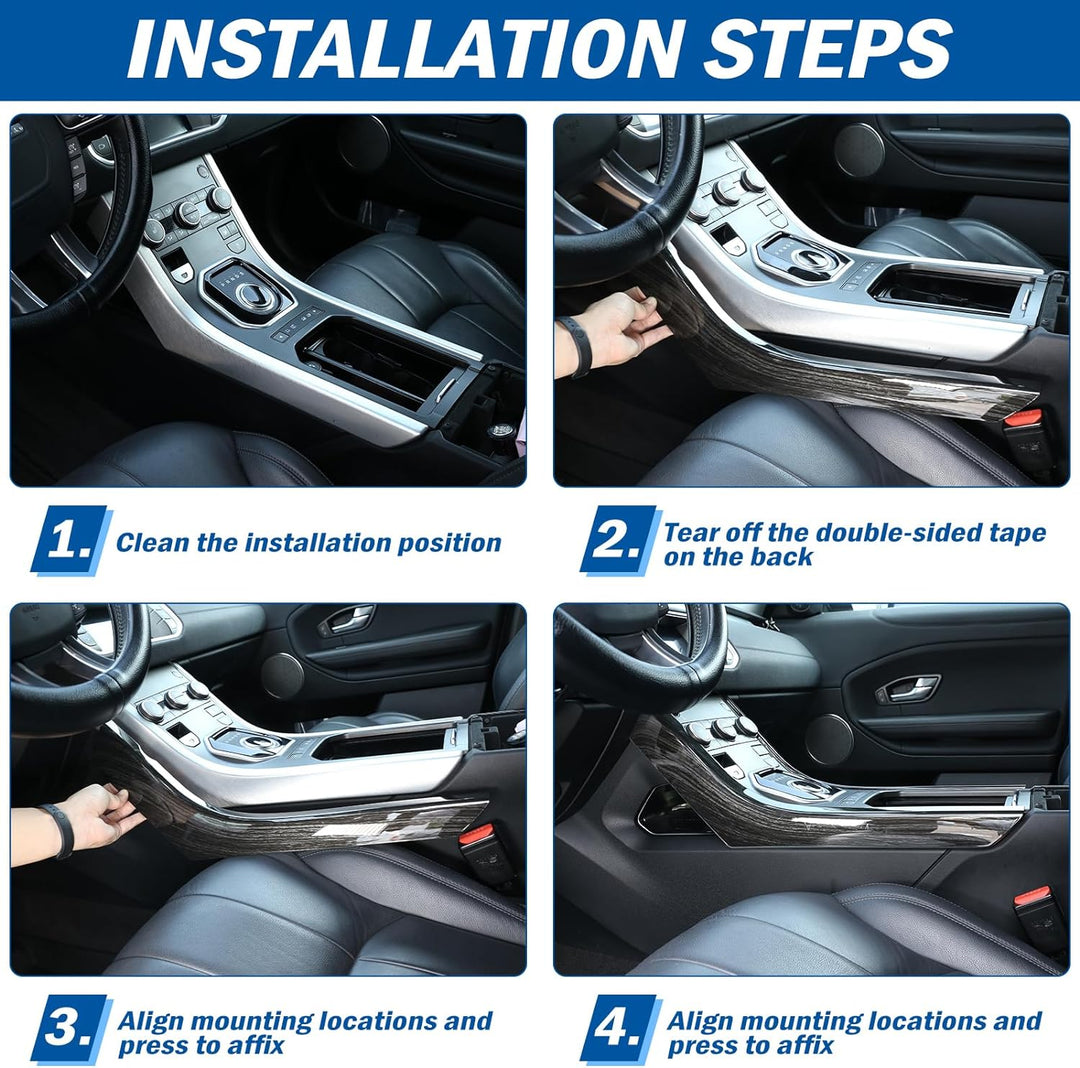 INSTALLATION STEPS

1. Clean the installation position

2. Tear off the double-sided tape on the back

3. Align mounting locations and press to affix

4. Align mounting locations and press to affix