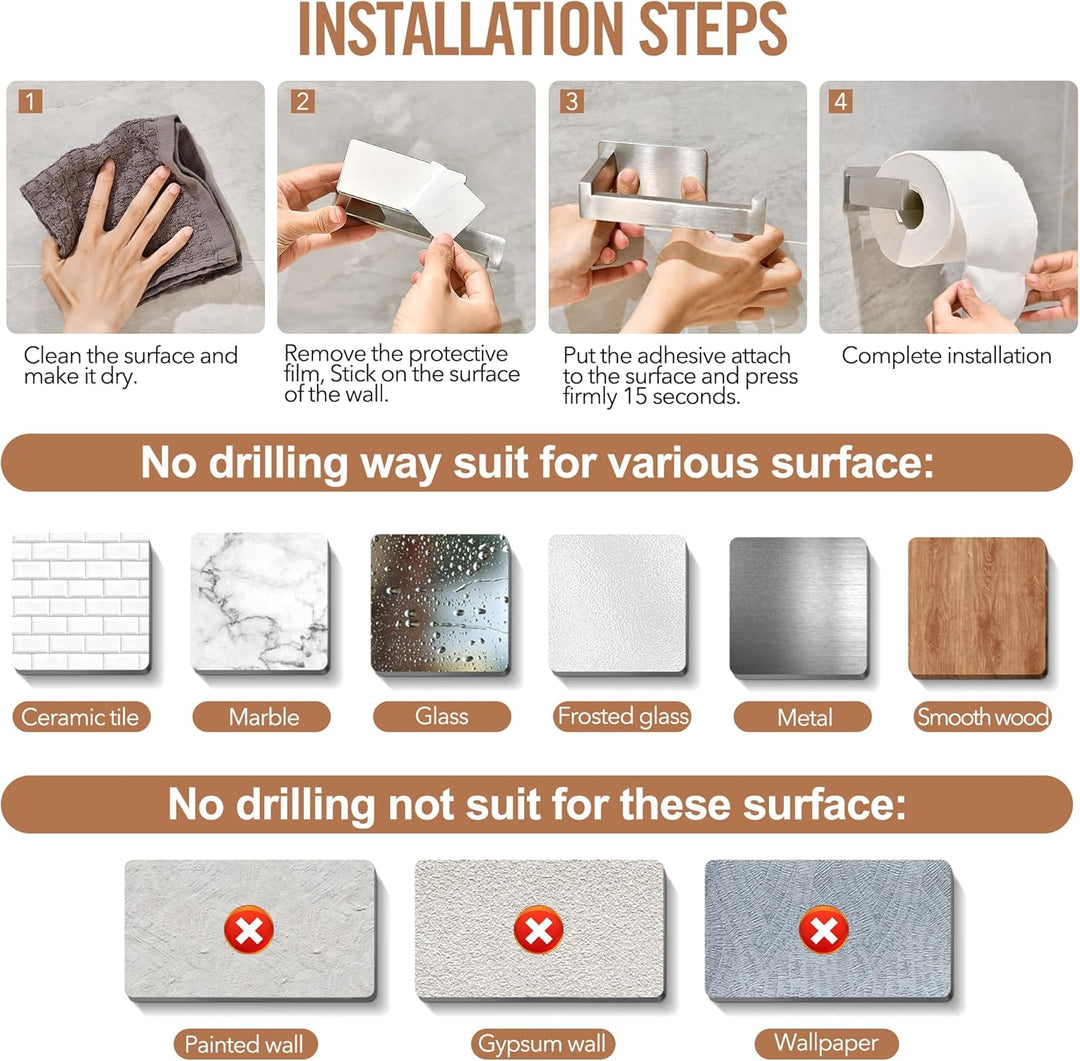 INSTALLATION STEPS

1

Clean the surface and make it dry.

2

Remove the protective film, Stick on the surface of the wall.

3

Put the adhesive attach to the surface and press firmly 15 seconds.

4

Complete installation

No drilling way suit for various surface:

Ceramic tile

Marble

Glass

Frosted glass

Metal

Smooth wood

No drilling not suit for these surface:

Painted wall

Gypsum wall

Wallpaper