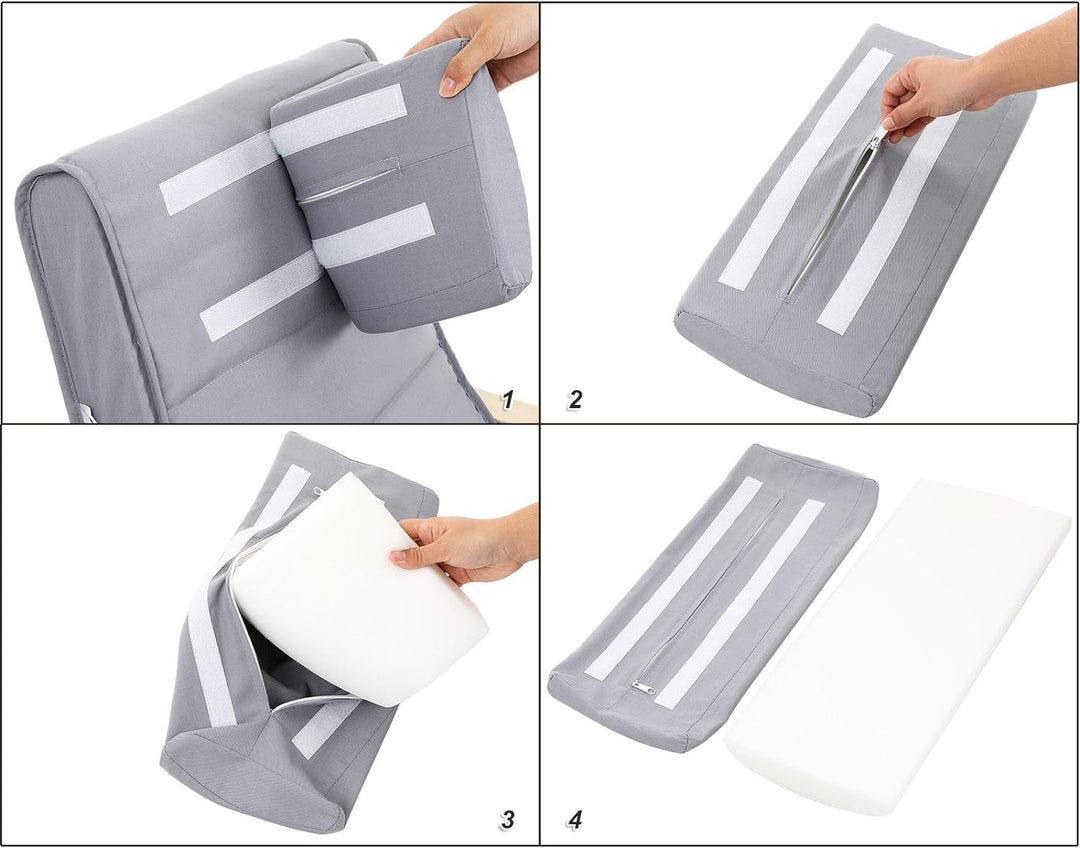 1
2
3
4