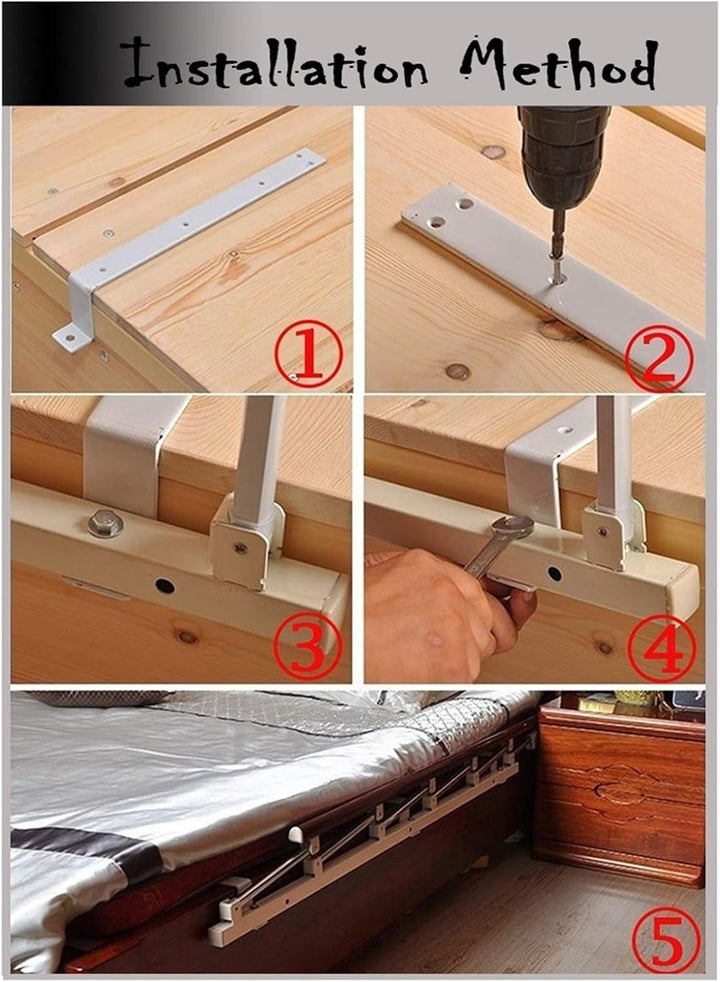 Installation Method

①

②

③

④

⑤