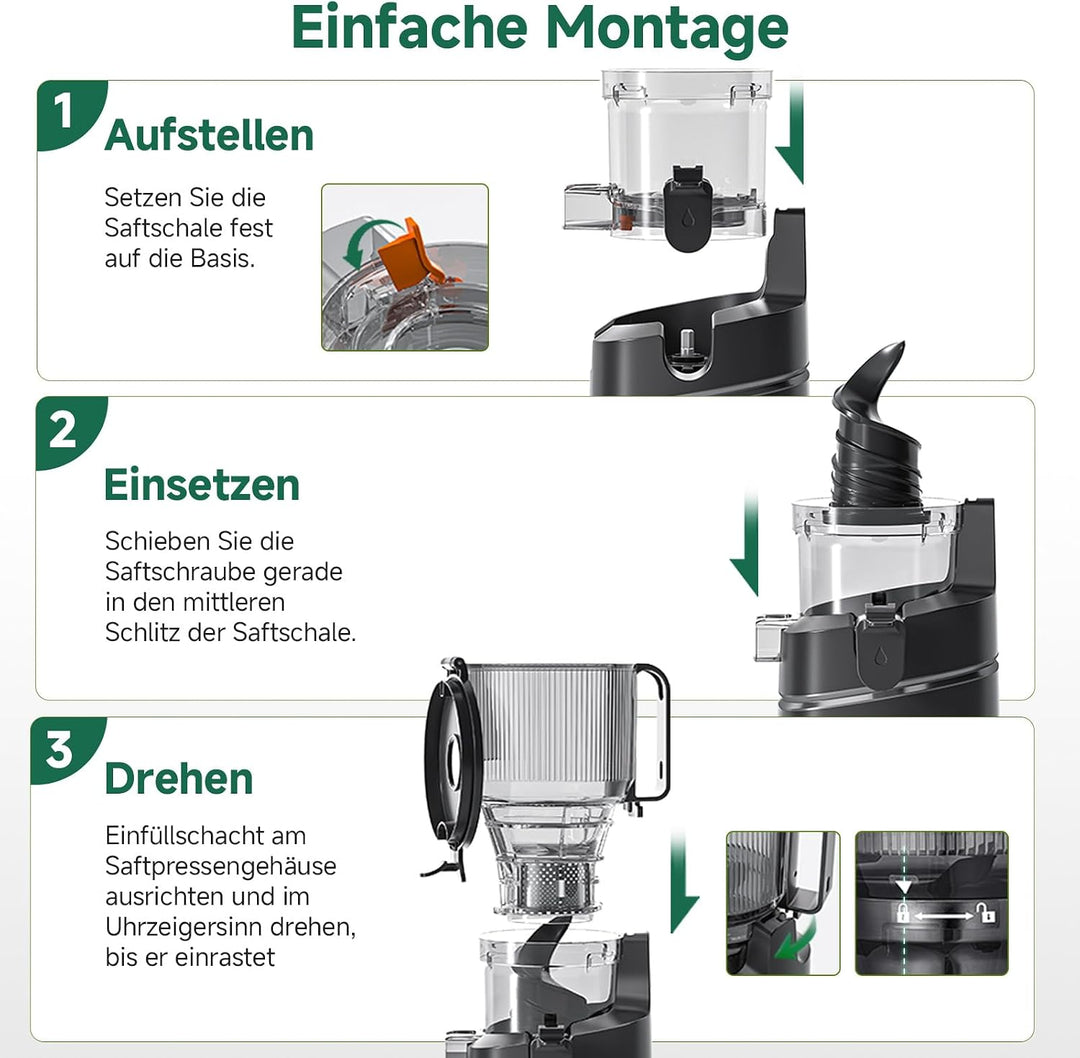 Einfache Montage

1
Aufstellen

Setzen Sie die Saftschale fest auf die Basis.

2
Einsetzen

Schieben Sie die Saftschraube gerade in den mittleren Schlitz der Saftschale.

3
Drehen

Einfüllschacht am Saftpressengehäuse ausrichten und im Uhrzeigersinn drehen, bis er einrastet