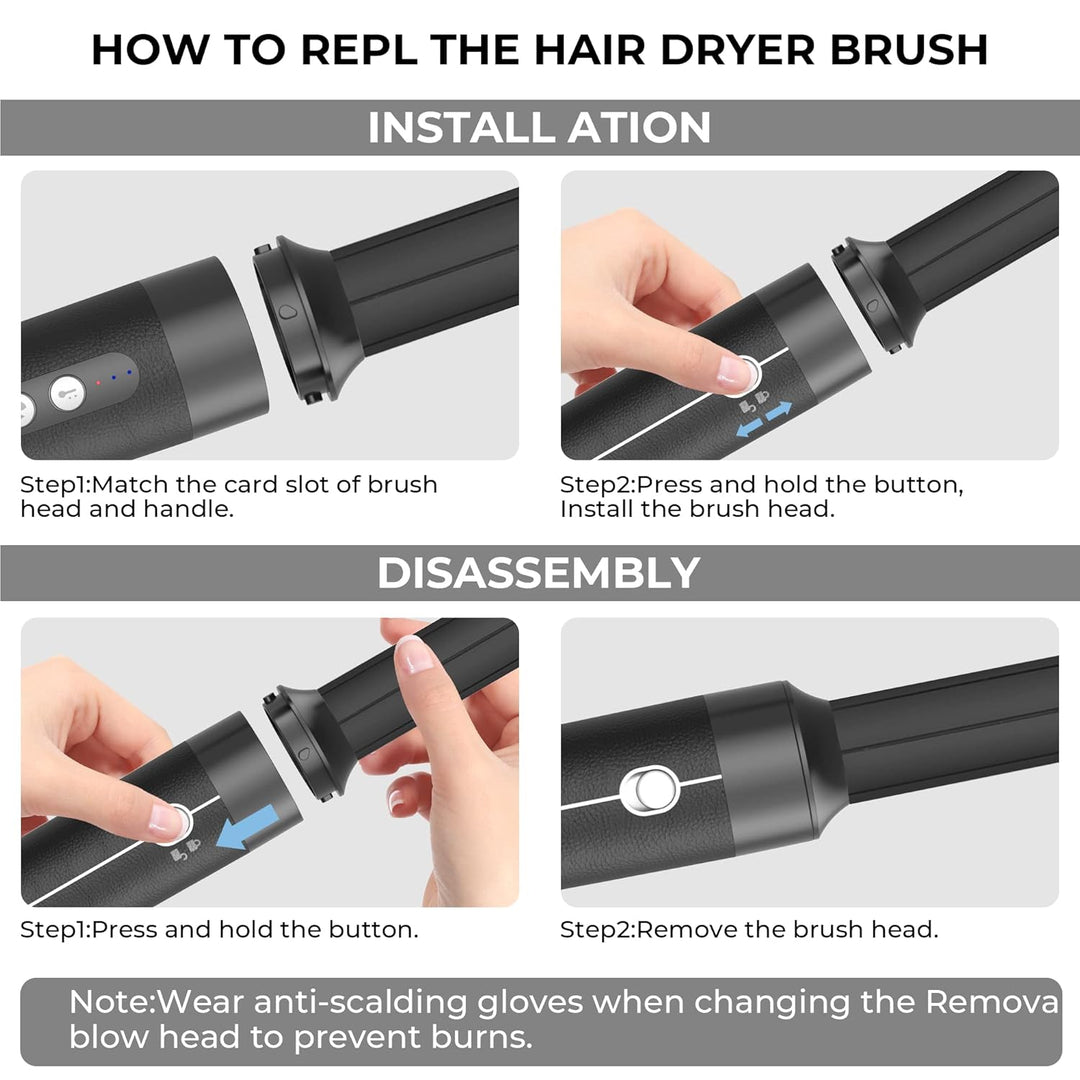 HOW TO REPL THE HAIR DRYER BRUSH

INSTALL ATION

Step1:Match the card slot of brush head and handle.

Step2:Press and hold the button, Install the brush head.

DISASSEMBLY

Step1:Press and hold the button.

Step2:Remove the brush head.

Note:Wear anti-scalding gloves when changing the Remova blow head to prevent burns.