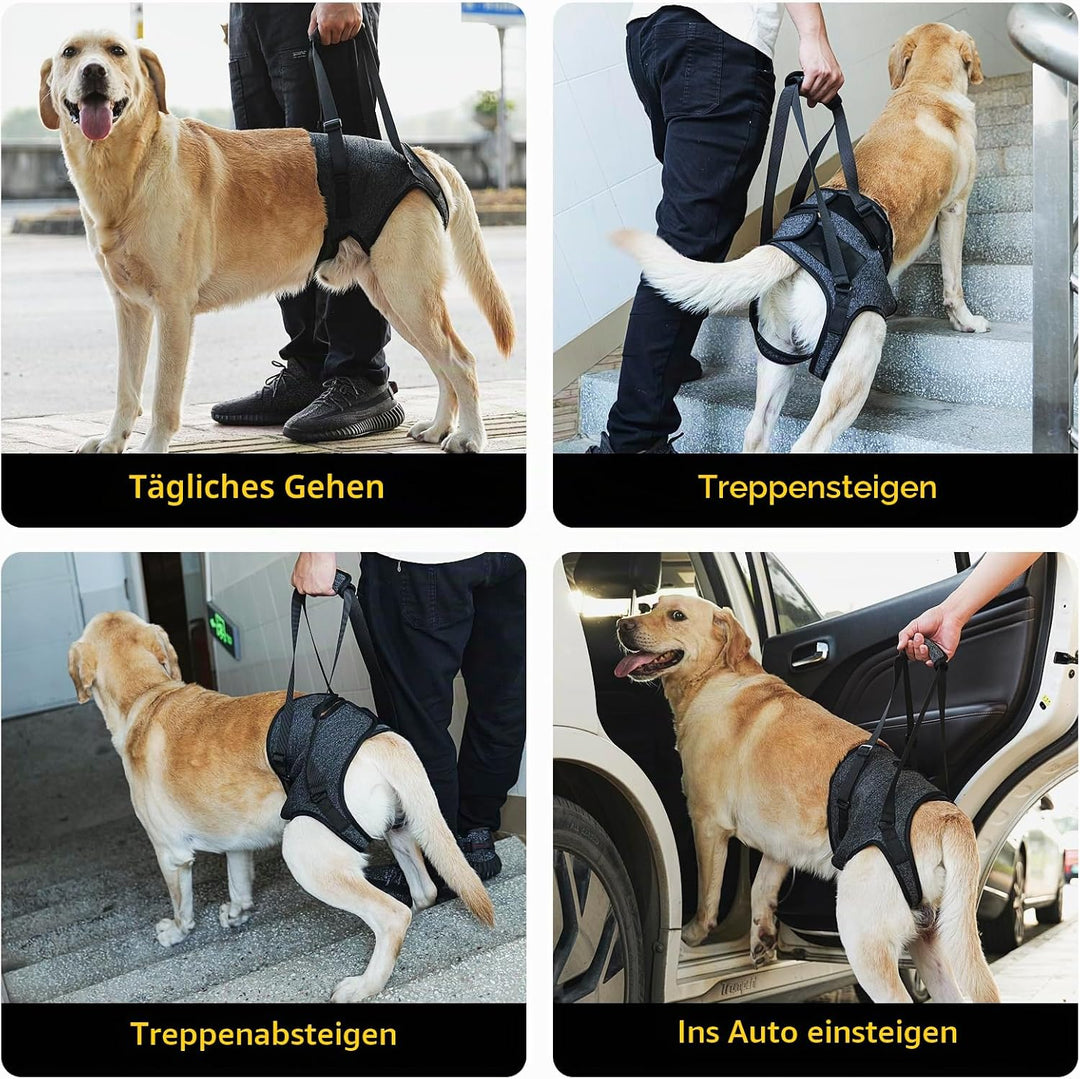 Tägliches Gehen

Treppensteigen

Treppenabsteigen

Ins Auto einsteigen