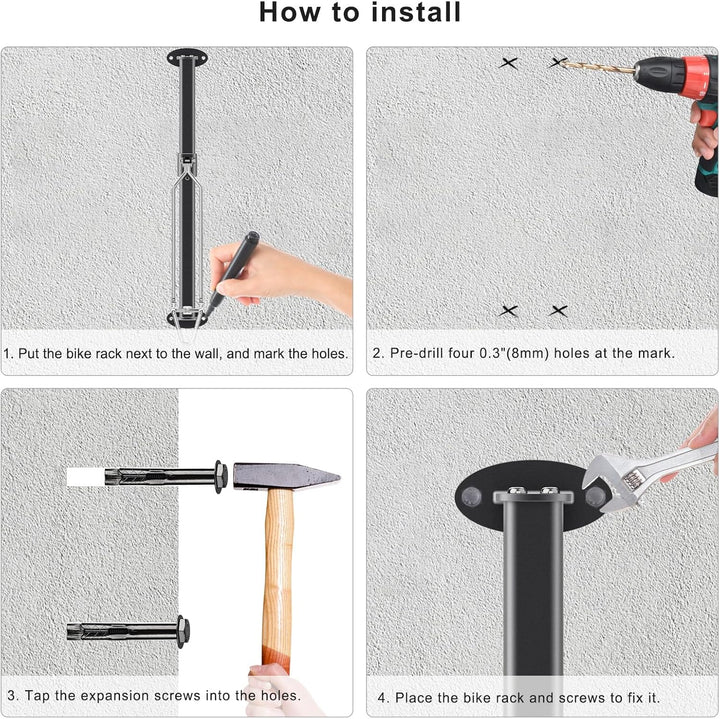 How to install

1. Put the bike rack next to the wall, and mark the holes.

2. Pre-drill four 0.3"(8mm) holes at the mark.

3. Tap the expansion screws into the holes.

4. Place the bike rack and screws to fix it.