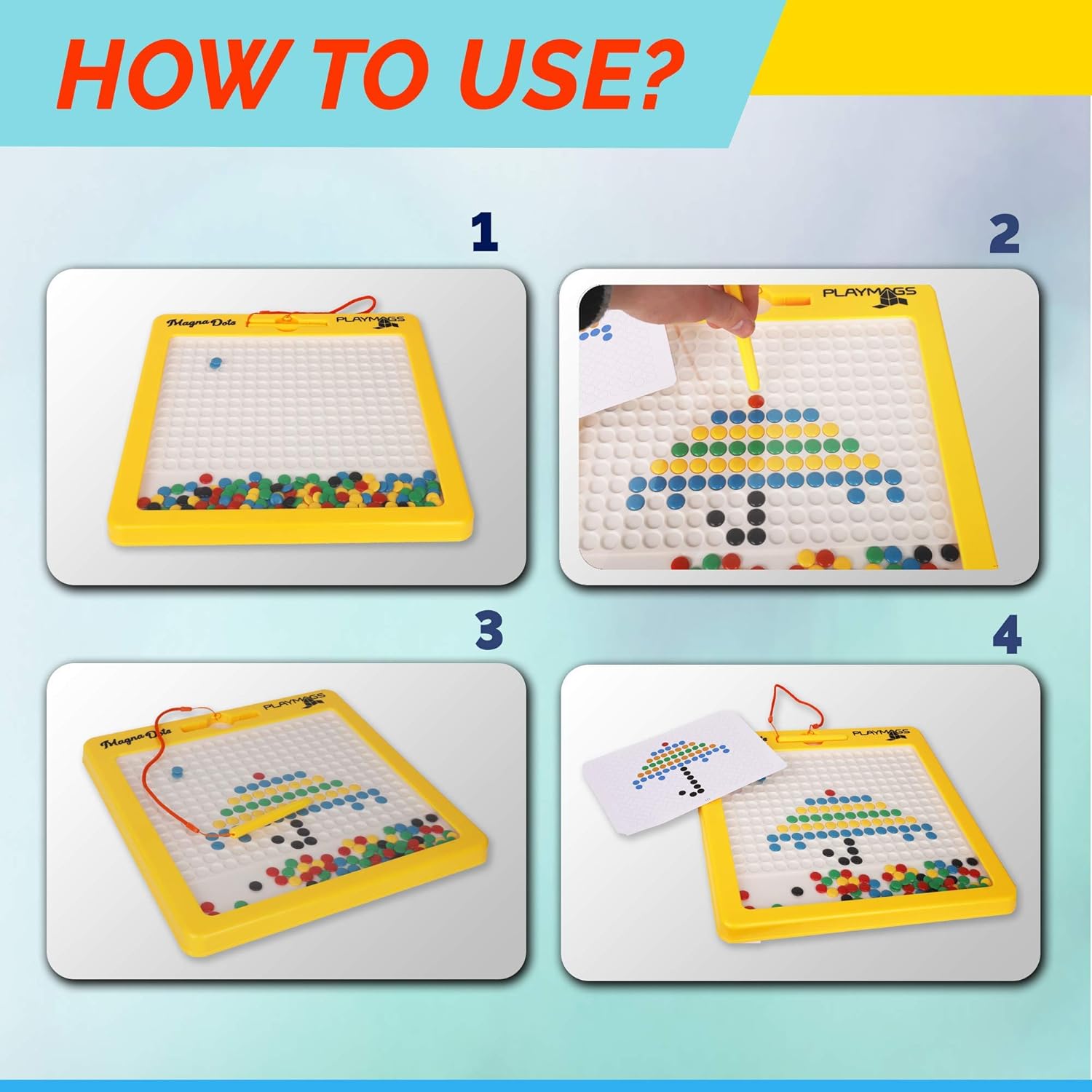 HOW TO USE?

1

Magna Dots PLAYMAGS

2

PLAYMAGS

3

Magna Dots PLAYMAGS

4

PLAYMAGS