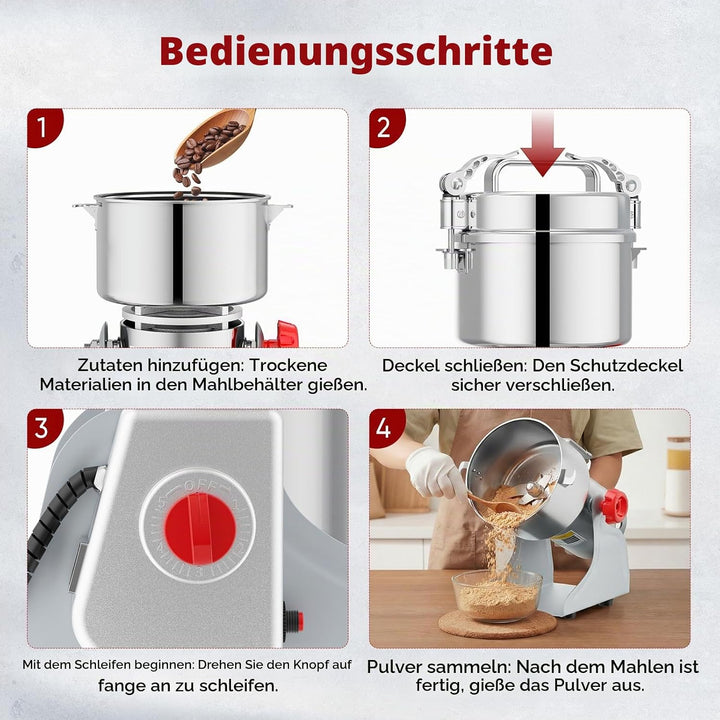 Bedienungsschritte

1

Zutaten hinzufügen: Trockene Materialien in den Mahlbehälter gießen.

2

Deckel schließen: Den Schutzdeckel sicher verschließen.

3

OFF

Mit dem Schleifen beginnen: Drehen Sie den Knopf auf fange an zu schleifen.

4

Pulver sammeln: Nach dem Mahlen ist fertig, gieße das Pulver aus.