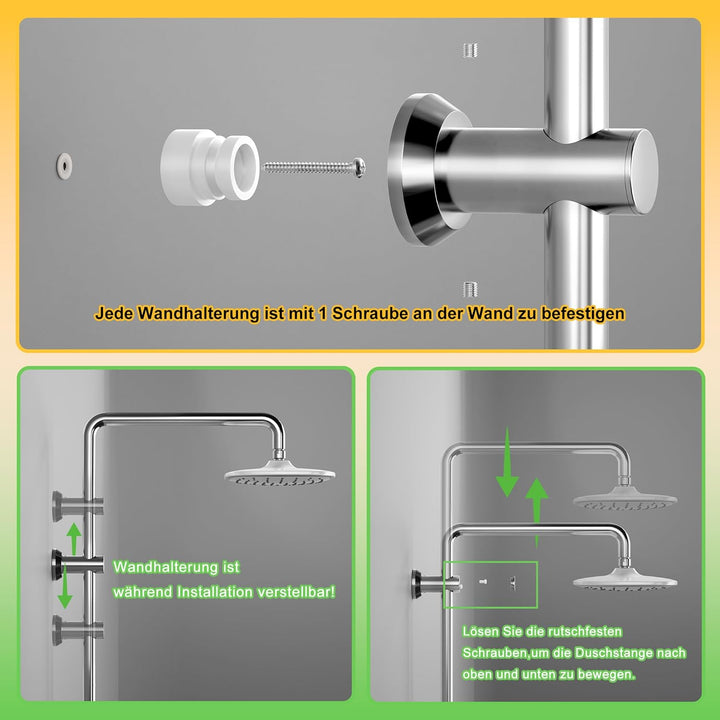 Jede Wandhalterung ist mit 1 Schraube an der Wand zu befestigen

Wandhalterung ist während Installation verstellbar!

Lösen Sie die rutschfesten Schrauben,um die Duschstange nach oben und unten zu bewegen.