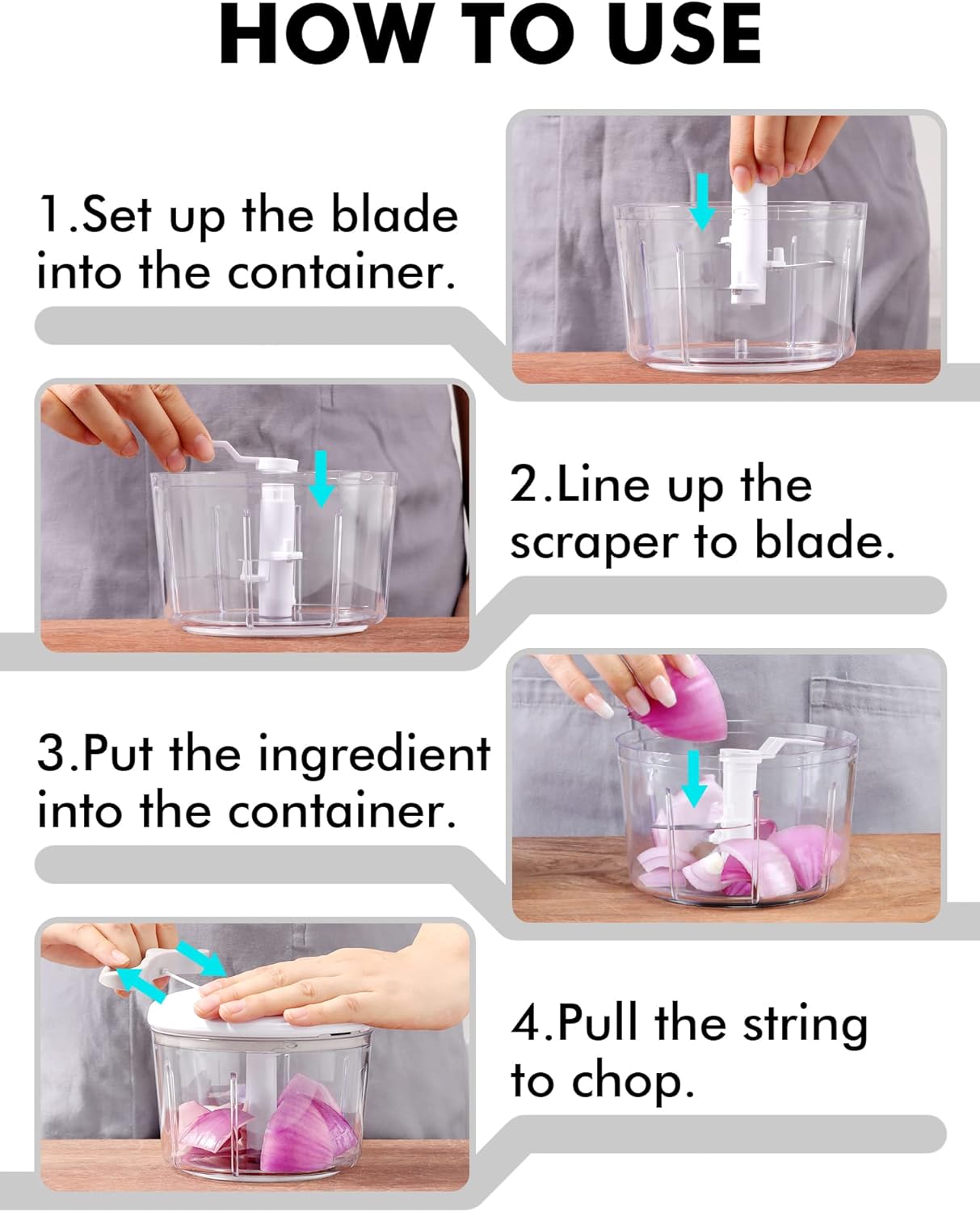 HOW TO USE

1.Set up the blade into the container.

2.Line up the scraper to blade.

3.Put the ingredient into the container.

4.Pull the string to chop.