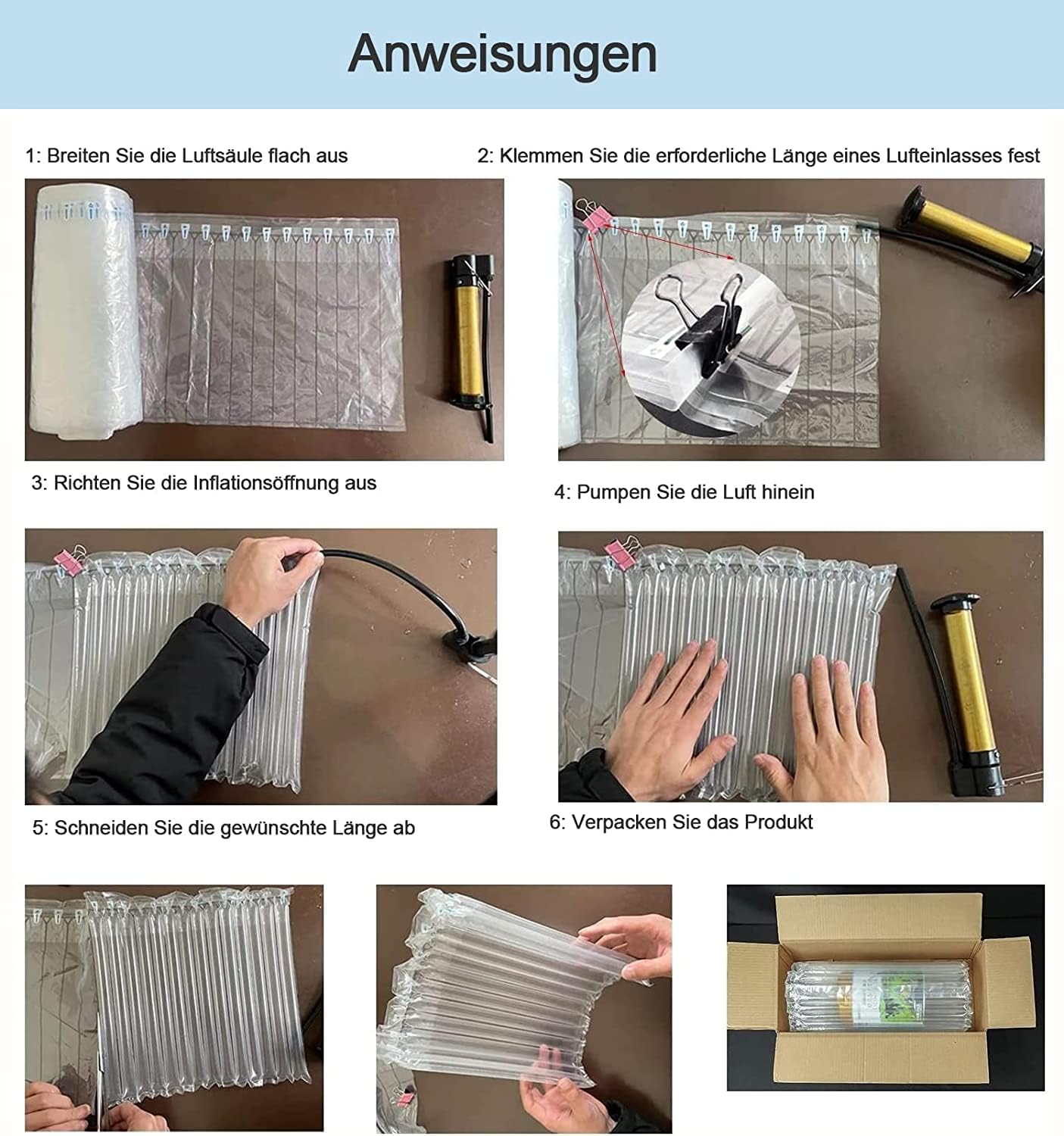 Anweisungen

1: Breiten Sie die Luftsäule flach aus

2: Klemmen Sie die erforderliche Länge eines Lufteinlasses fest

3: Richten Sie die Inflationsöffnung aus

4: Pumpen Sie die Luft hinein

5: Schneiden Sie die gewünschte Länge ab

6: Verpacken Sie das Produkt