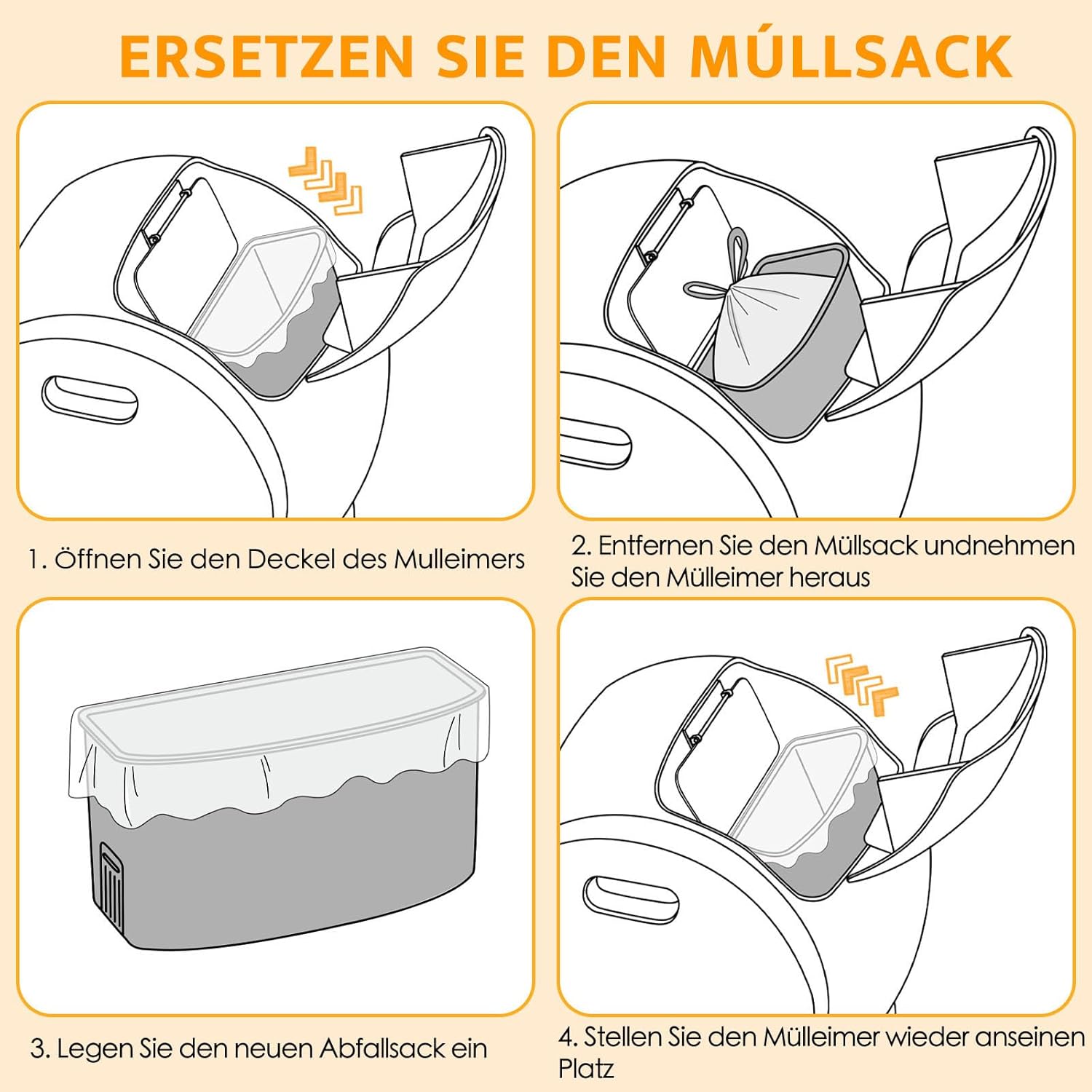 ERSETZEN SIE DEN MÚLLSACK

1. Öffnen Sie den Deckel des Mulleimers

2. Entfernen Sie den Müllsack undnehmen Sie den Mülleimer heraus

3. Legen Sie den neuen Abfallsack ein

4. Stellen Sie den Mülleimer wieder anseinen Platz