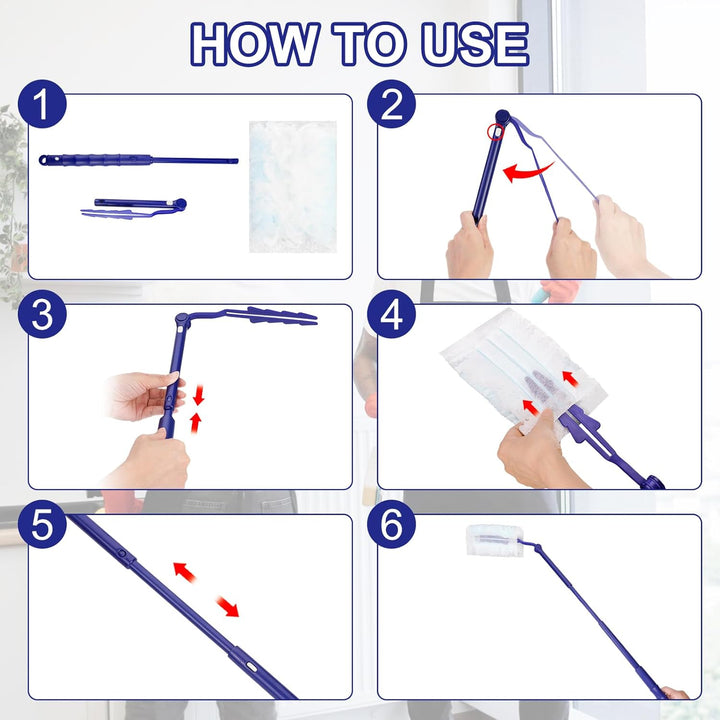 HOW TO USE

1

2

3

4

5

6