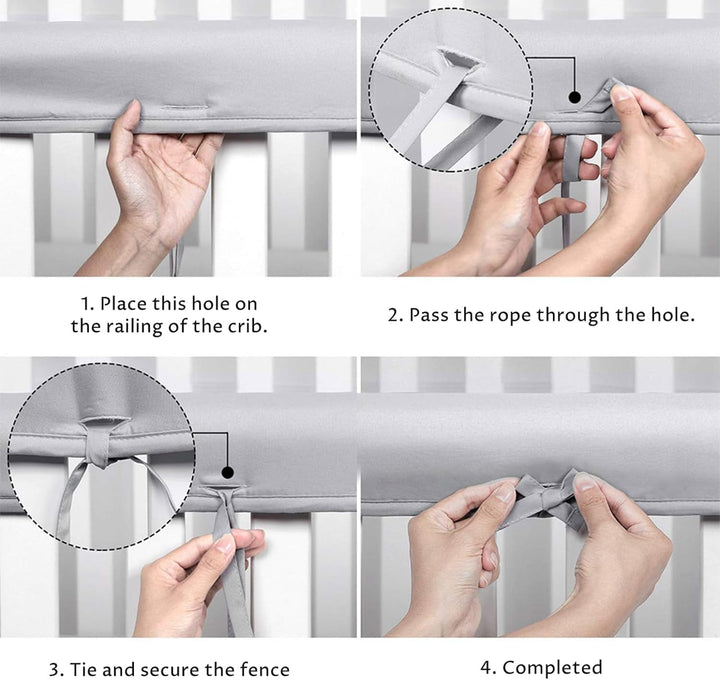 1. Place this hole on the railing of the crib.

2. Pass the rope through the hole.

3. Tie and secure the fence

4. Completed