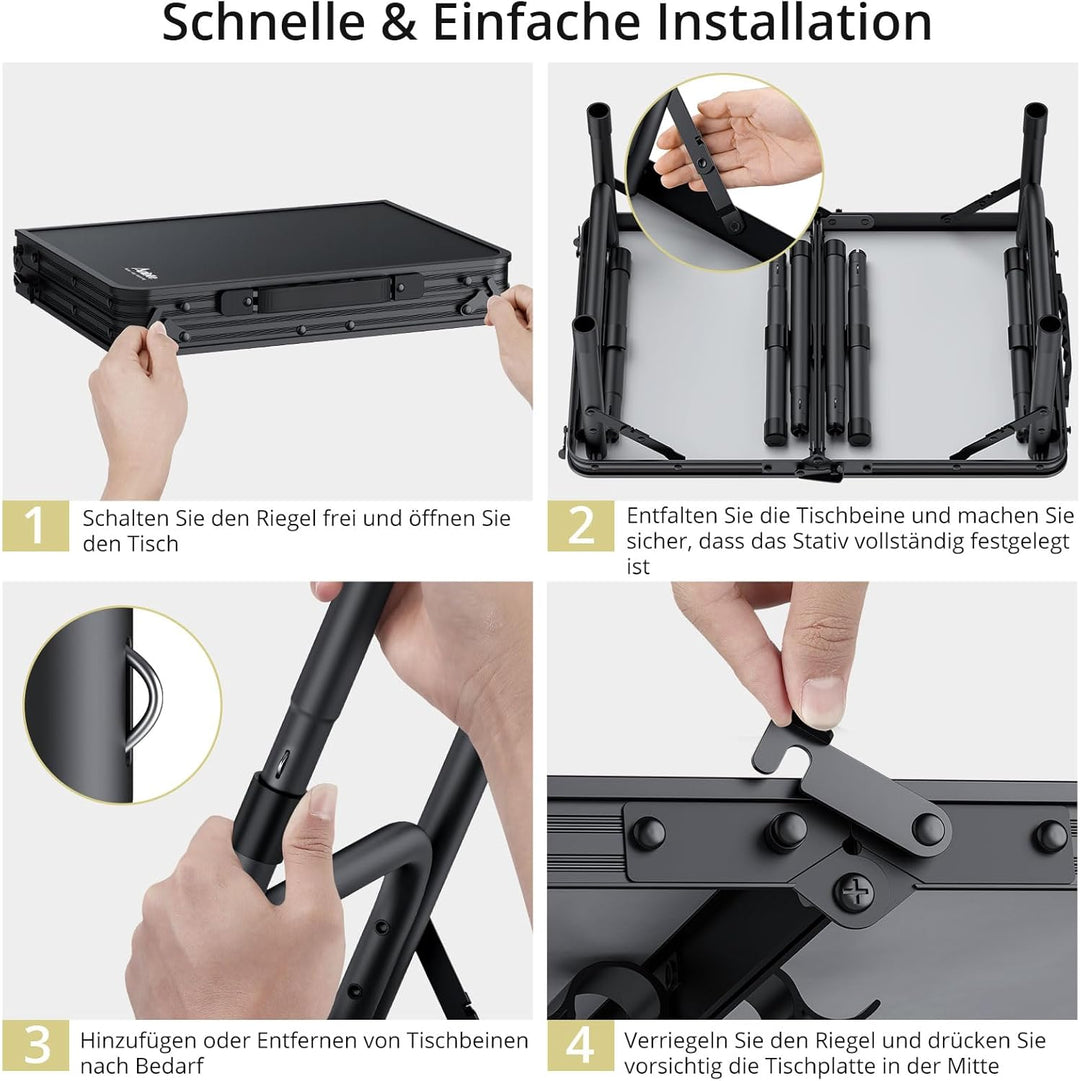 Schnelle & Einfache Installation

1 Schalten Sie den Riegel frei und öffnen Sie den Tisch

2 Entfalten Sie die Tischbeine und machen Sie sicher, dass das Stativ vollständig festgelegt ist

3 Hinzufügen oder Entfernen von Tischbeinen nach Bedarf

4 Verriegeln Sie den Riegel und drücken Sie vorsichtig die Tischplatte in der Mitte