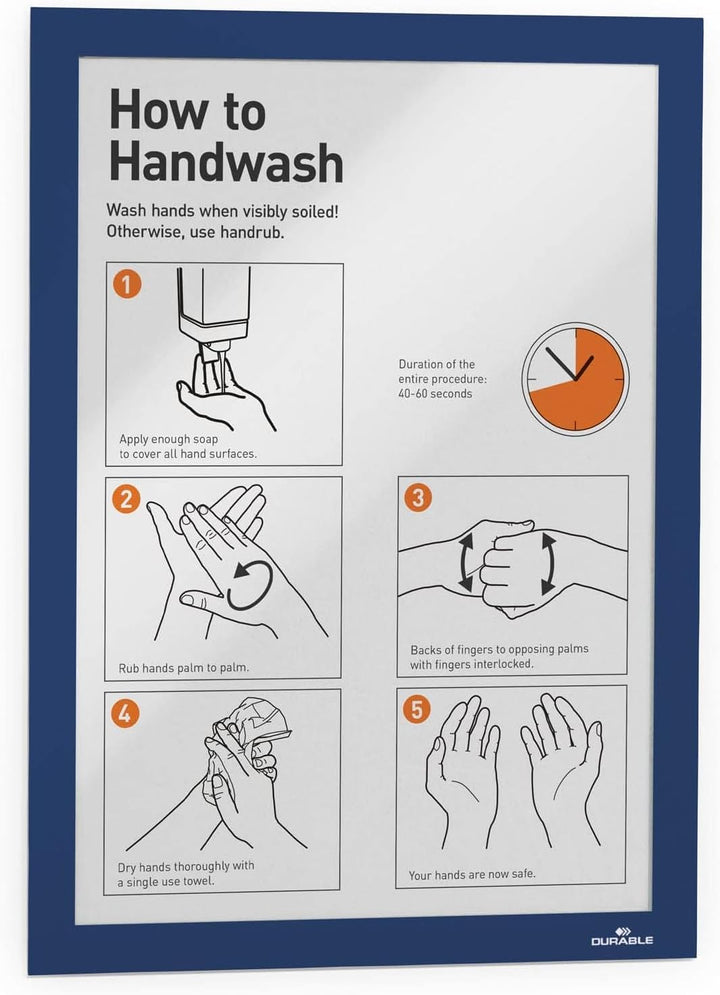 How to Handwash

Wash hands when visibly soiled! Otherwise, use handrub.

1

Apply enough soap to cover all hand surfaces.

Duration of the entire procedure: 40-60 seconds

2

Rub hands palm to palm.

3

Backs of fingers to opposing palms with fingers interlocked.

4

Dry hands thoroughly with a single use towel.

5

Your hands are now safe.

DURABLE