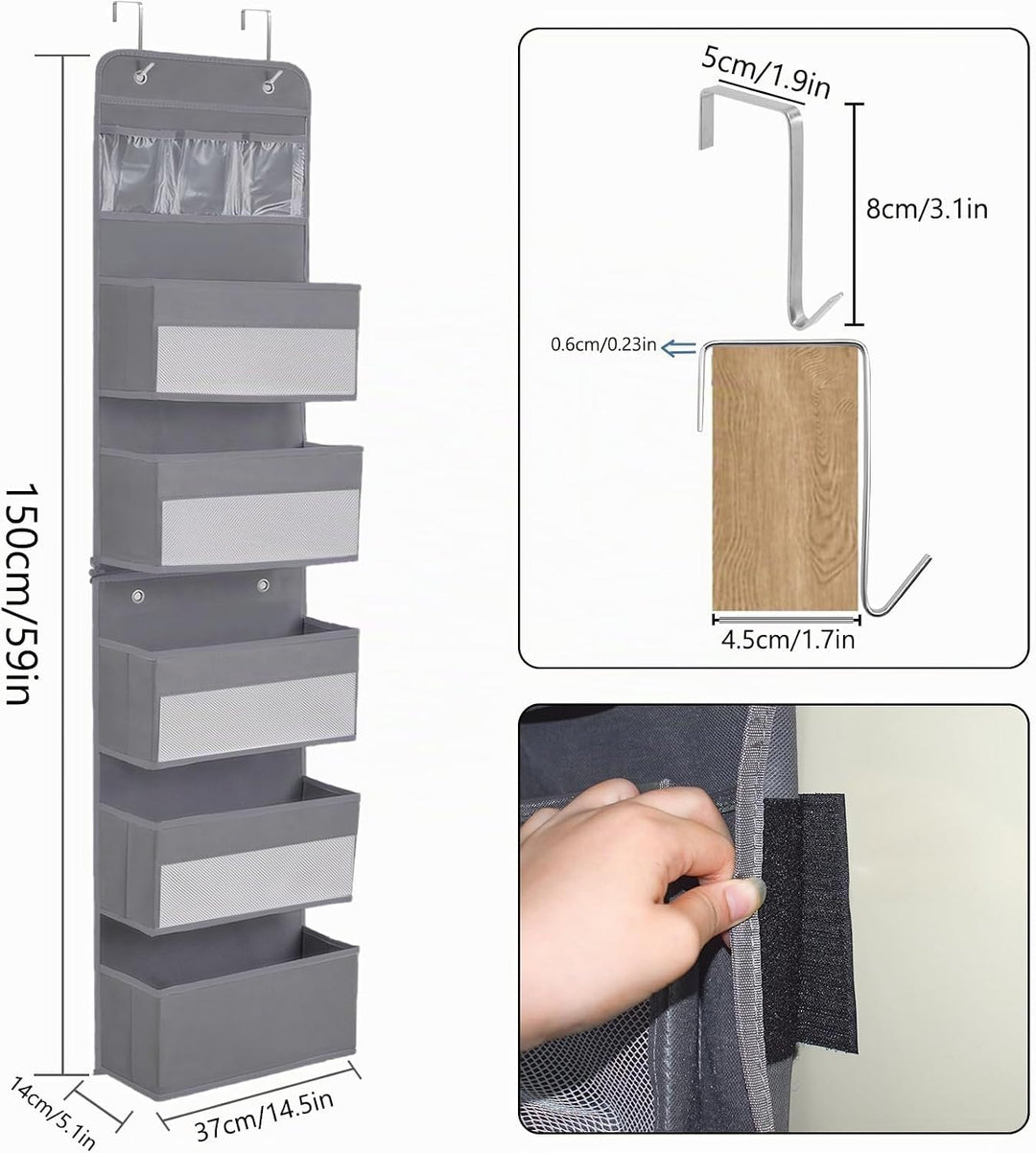 150cm/59in

14cm/5.1in

37cm/14.5in

5cm/1.9in

8cm/3.1in

0.6cm/0.23in

4.5cm/1.7in