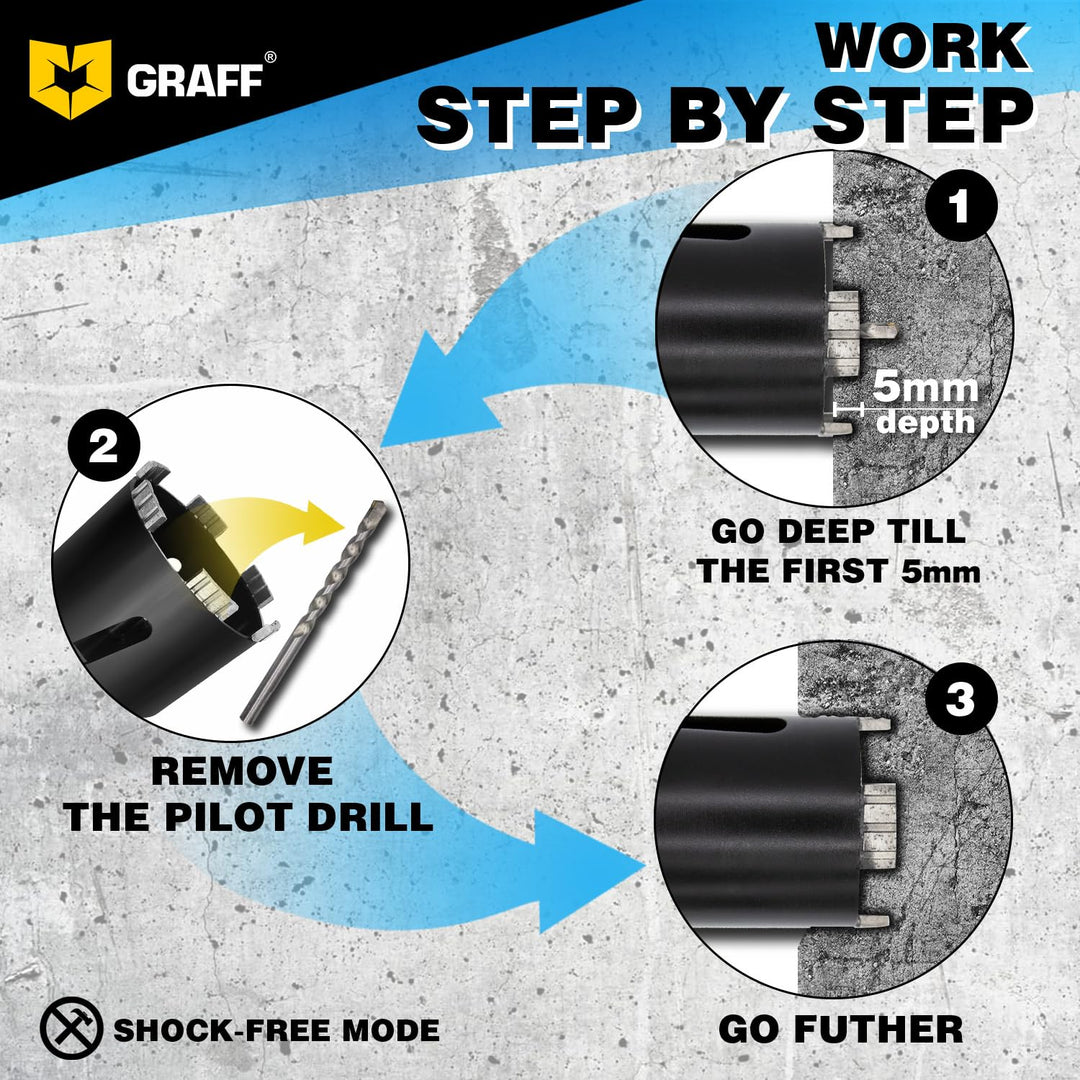 GRAFF®

WORK
STEP BY STEP

1

5mm
depth

GO DEEP TILL
THE FIRST 5mm

2

REMOVE
THE PILOT DRILL

3

GO FUTHER

SHOCK-FREE MODE