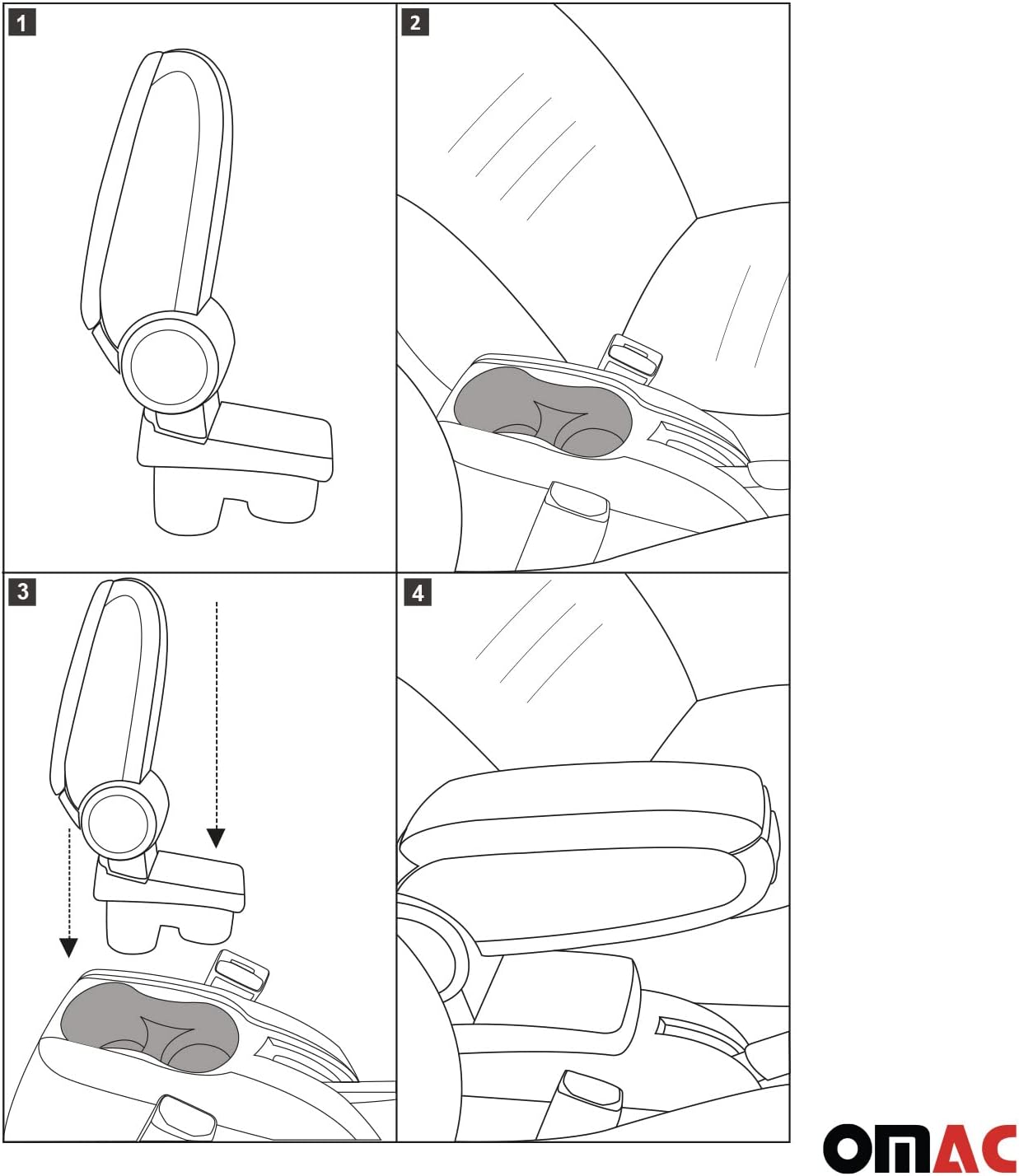 1

2

3

4

OMAC