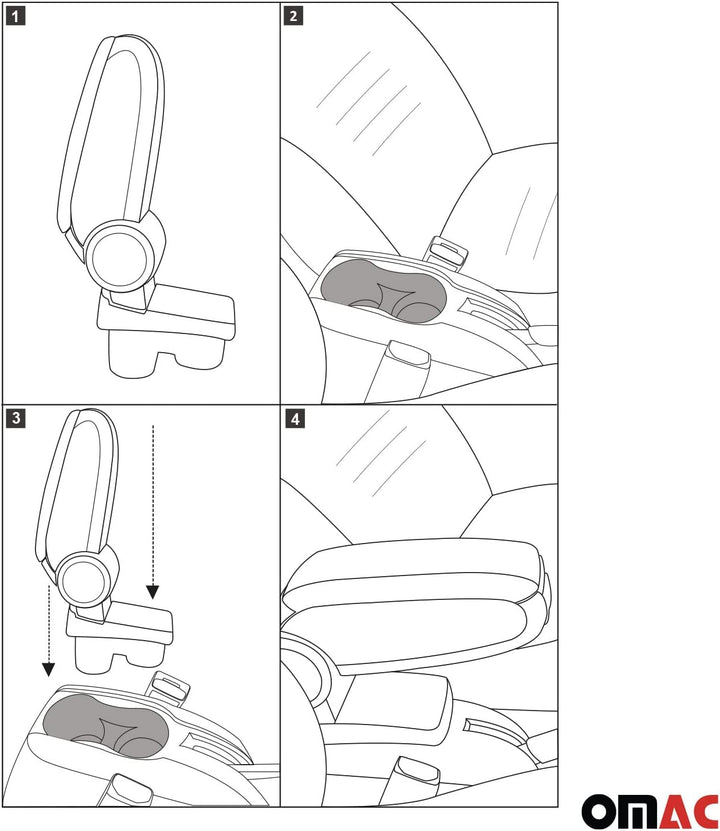 1
2
3
4
OMAC