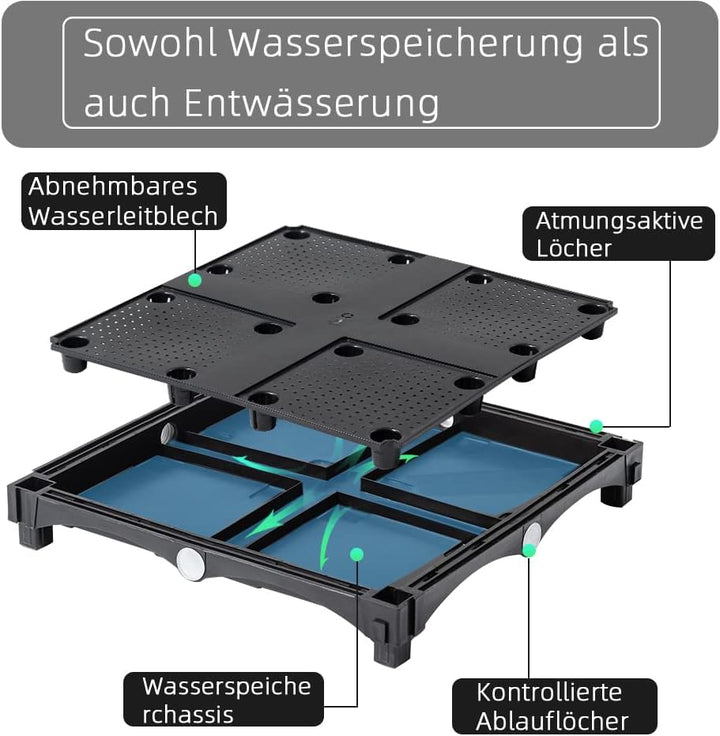 Sowohl Wasserspeicherung als auch Entwässerung

Abnehmbares Wasserleitblech

Atmungsaktive Löcher

Wasserspeiche rchassis

Kontrollierte Ablauflöcher